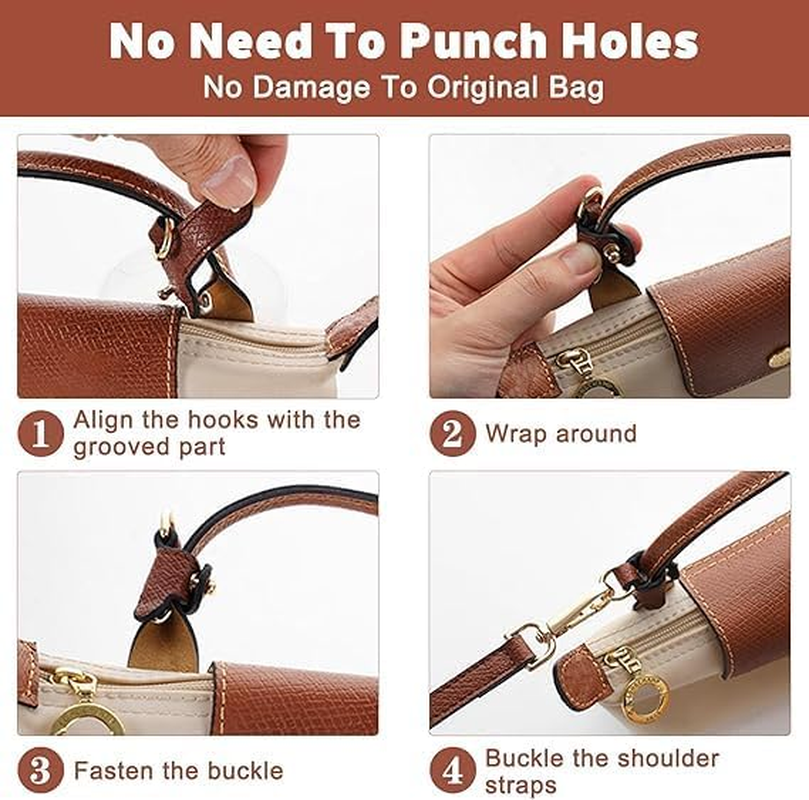 No Need To Punch Holes
No Damage To Original Bag

1 Align the hooks with the grooved part

2 Wrap around

3 Fasten the buckle

4 Buckle the shoulder straps