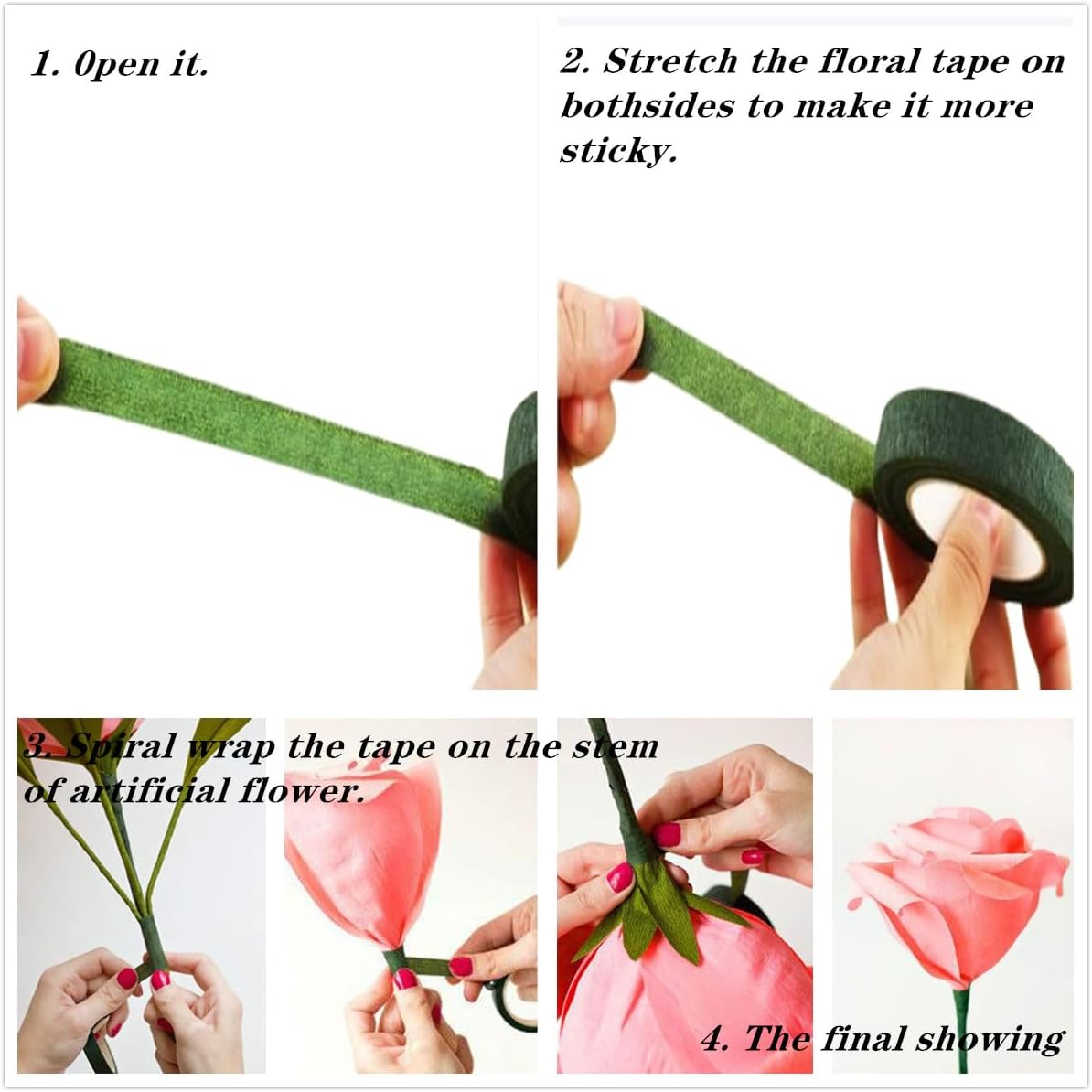 1. 0pen it.

2. Stretch the floral tape on bothsides to make it more sticky.

3. Spiral wrap the tape on the stem of artificial flower.

4. The final showing