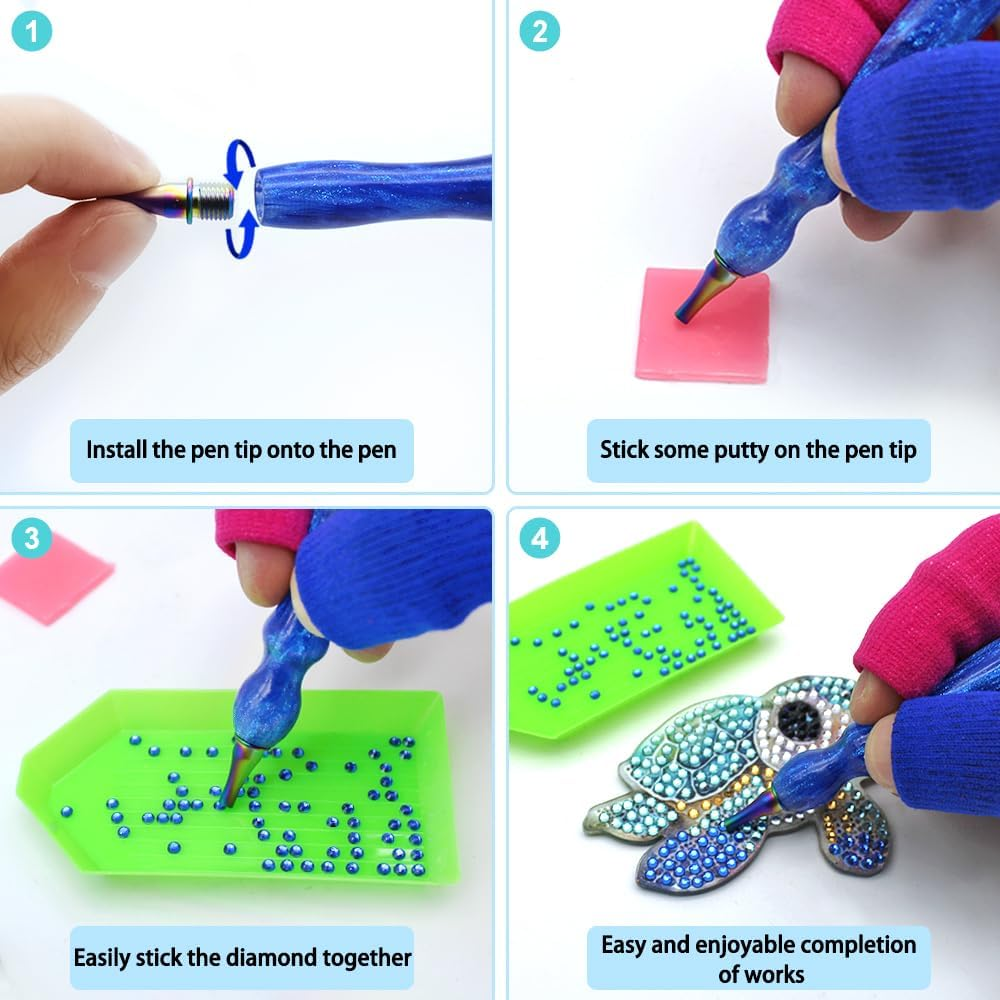 1

Install the pen tip onto the pen

2

Stick some putty on the pen tip

3

Easily stick the diamond together

4

Easy and enjoyable completion of works