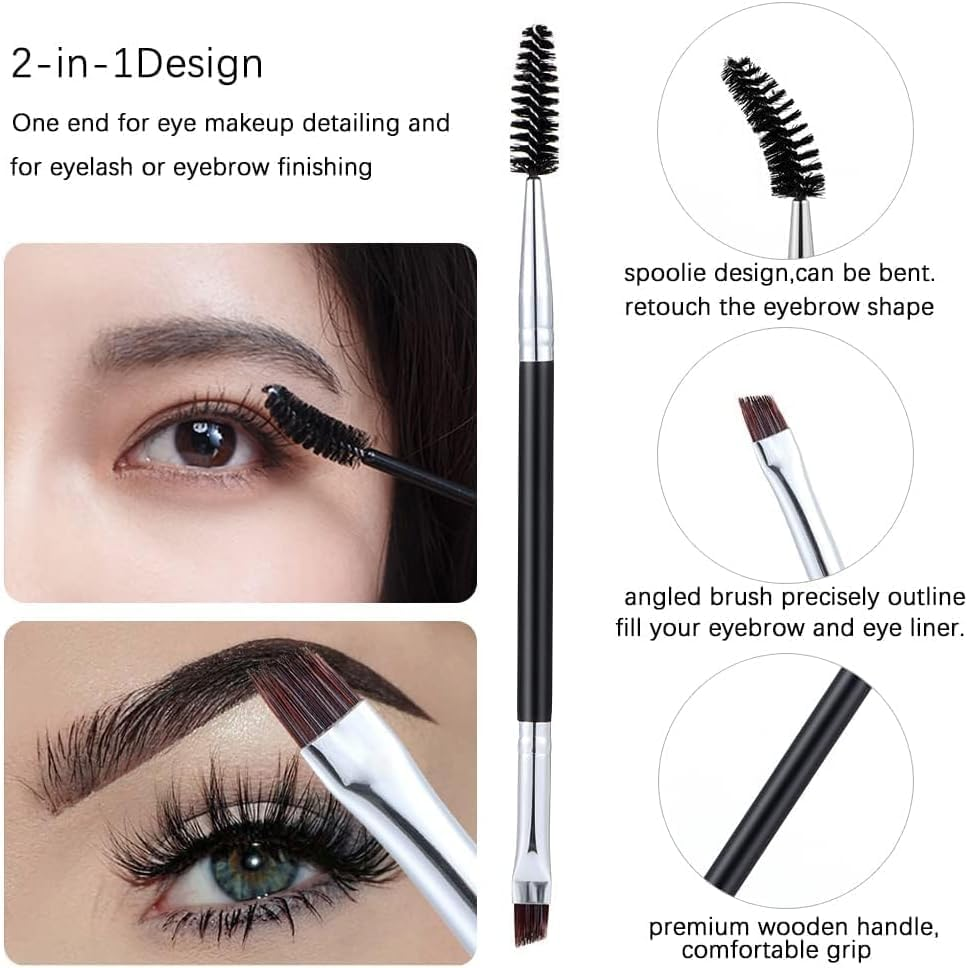 2-in-1Design

One end for eye makeup detailing and for eyelash or eyebrow finishing

spoolie design,can be bent. retouch the eyebrow shape

angled brush precisely outline fill your eyebrow and eye liner.

premium wooden handle, comfortable grip