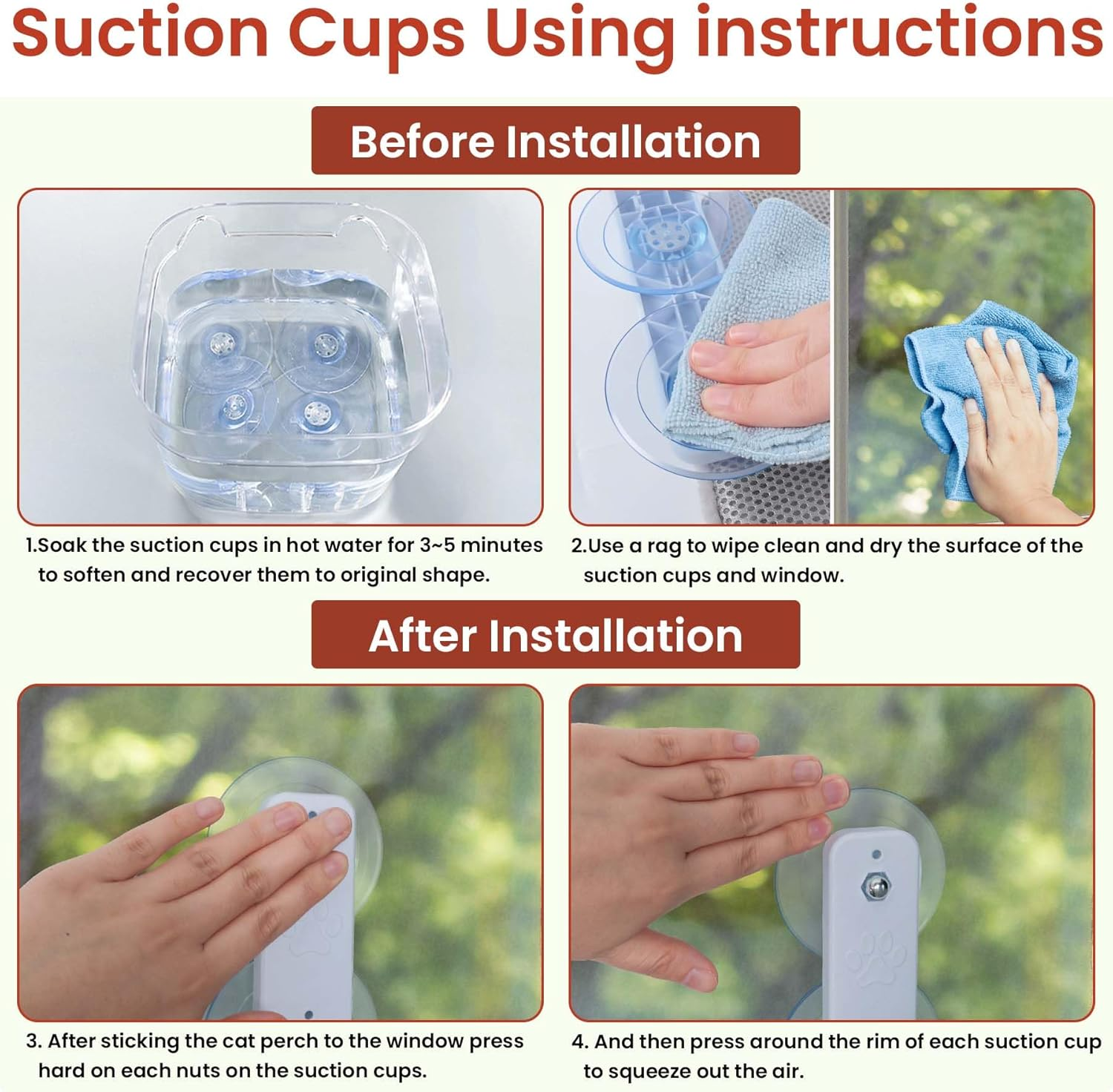 Suction Cups Using instructions

Before Installation

1.Soak the suction cups in hot water for 3~5 minutes to soften and recover them to original shape.

2.Use a rag to wipe clean and dry the surface of the suction cups and window.

After Installation

3. After sticking the cat perch to the window press hard on each nuts on the suction cups.

4. And then press around the rim of each suction cup to squeeze out the air.