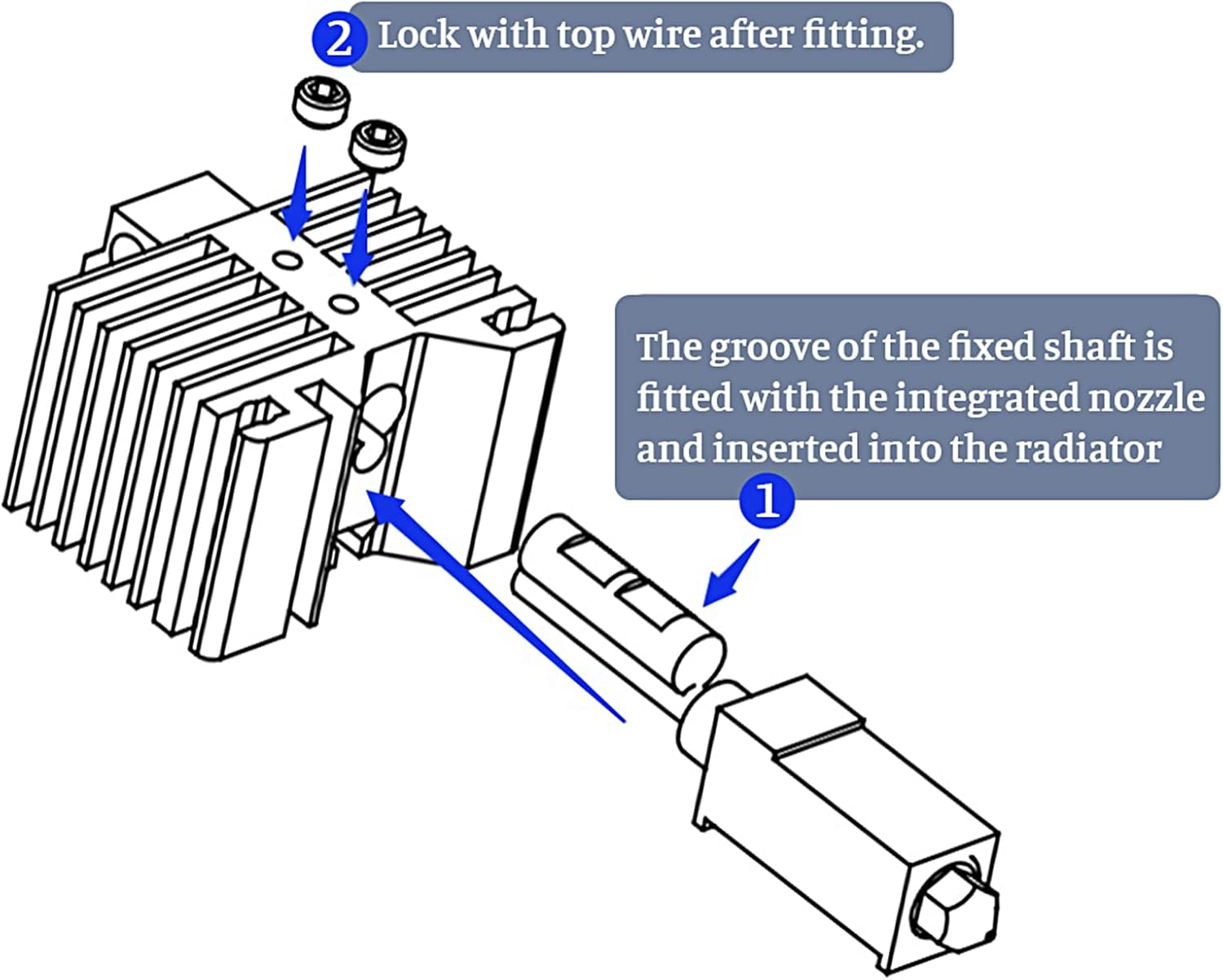 2 Lock with top wire after fitting.

The groove of the fixed shaft is fitted with the integrated nozzle and inserted into the radiator

1