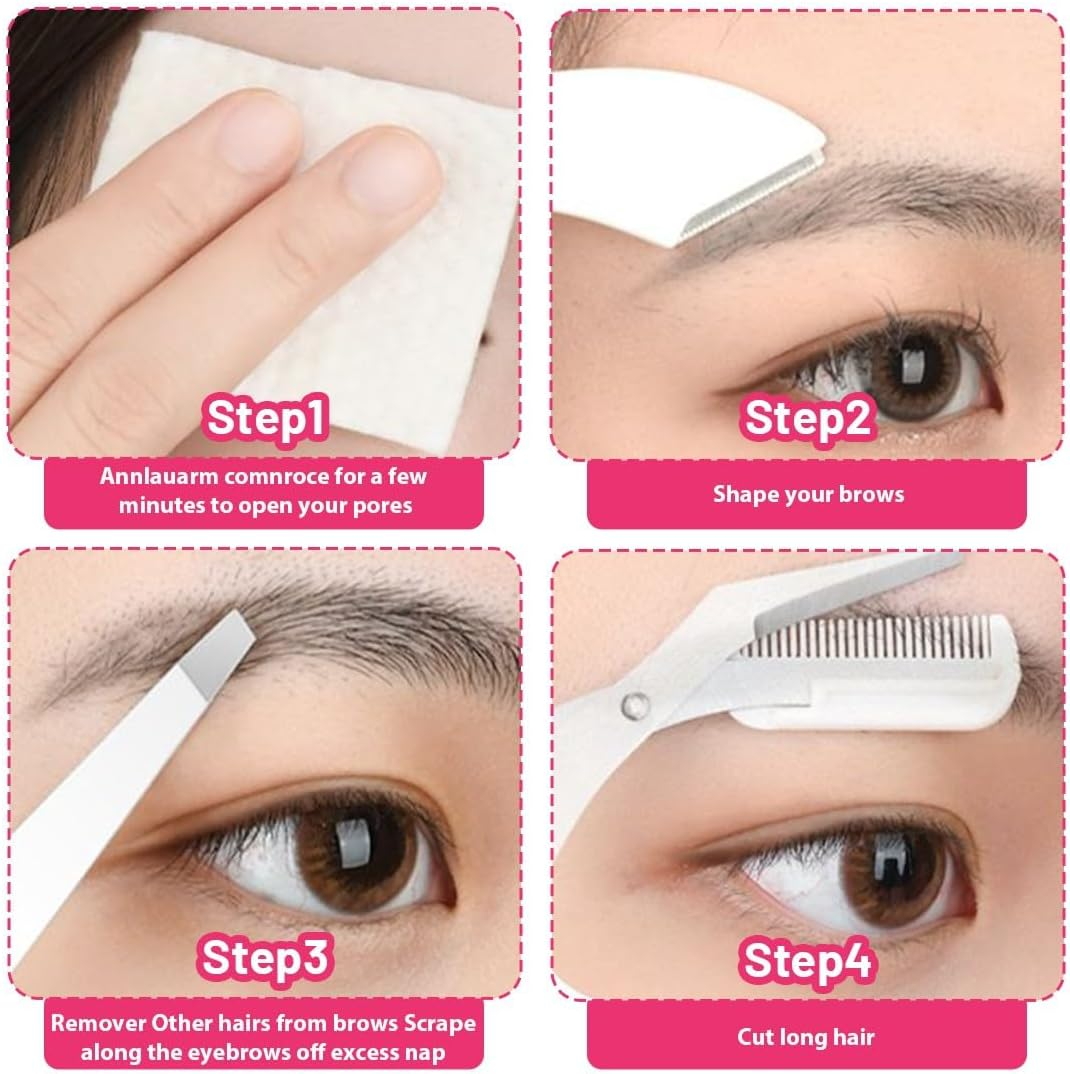 Step1

Annlauarm comnroce for a few minutes to open your pores

Step2

Shape your brows

Step3

Remover Other hairs from brows Scrape along the eyebrows off excess nap

Step4

Cut long hair