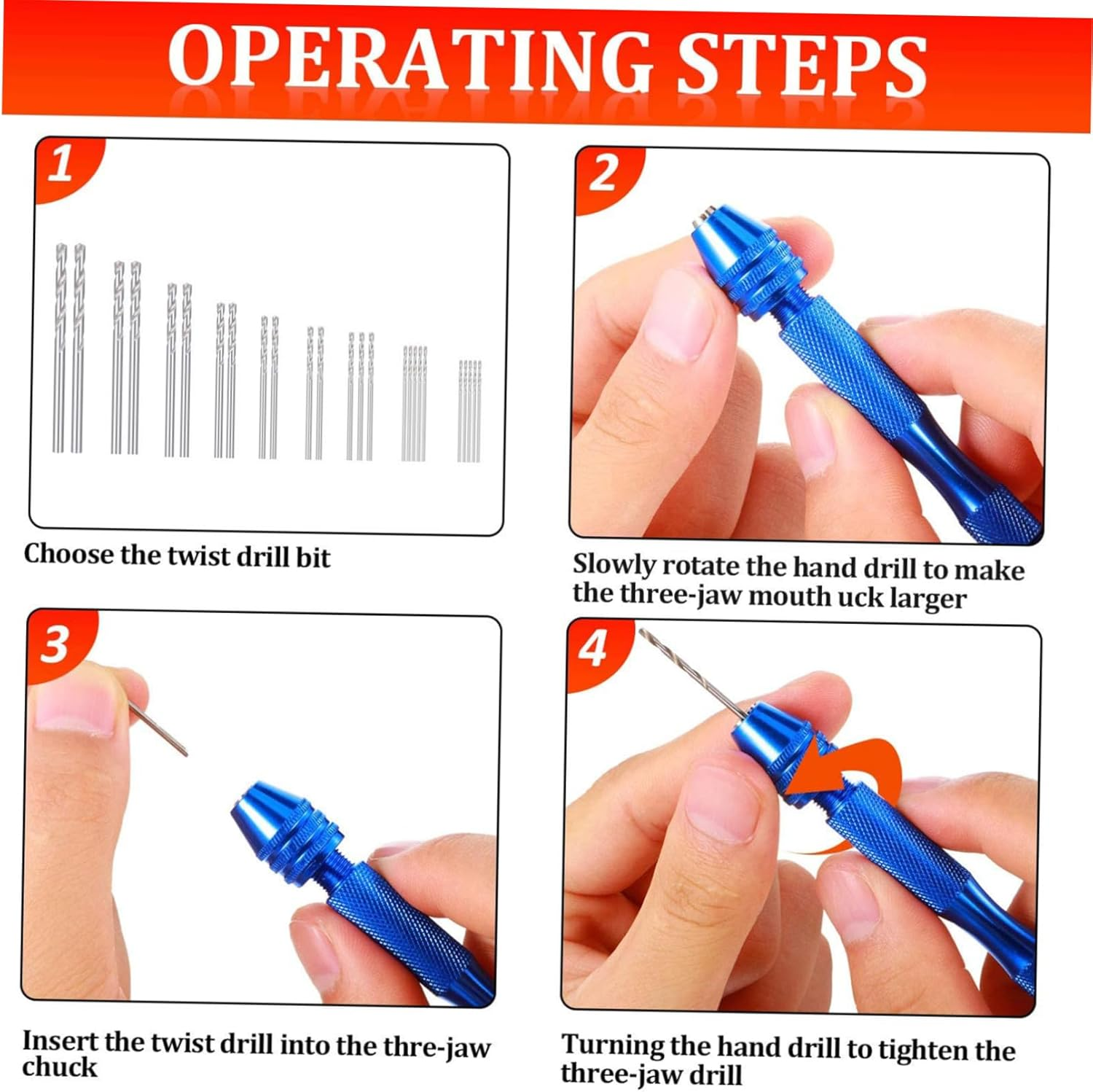 OPERATING STEPS

1

Choose the twist drill bit

2

Slowly rotate the hand drill to make the three-jaw mouth uck larger

3

Insert the twist drill into the thre-jaw chuck

4

Turning the hand drill to tighten the three-jaw drill