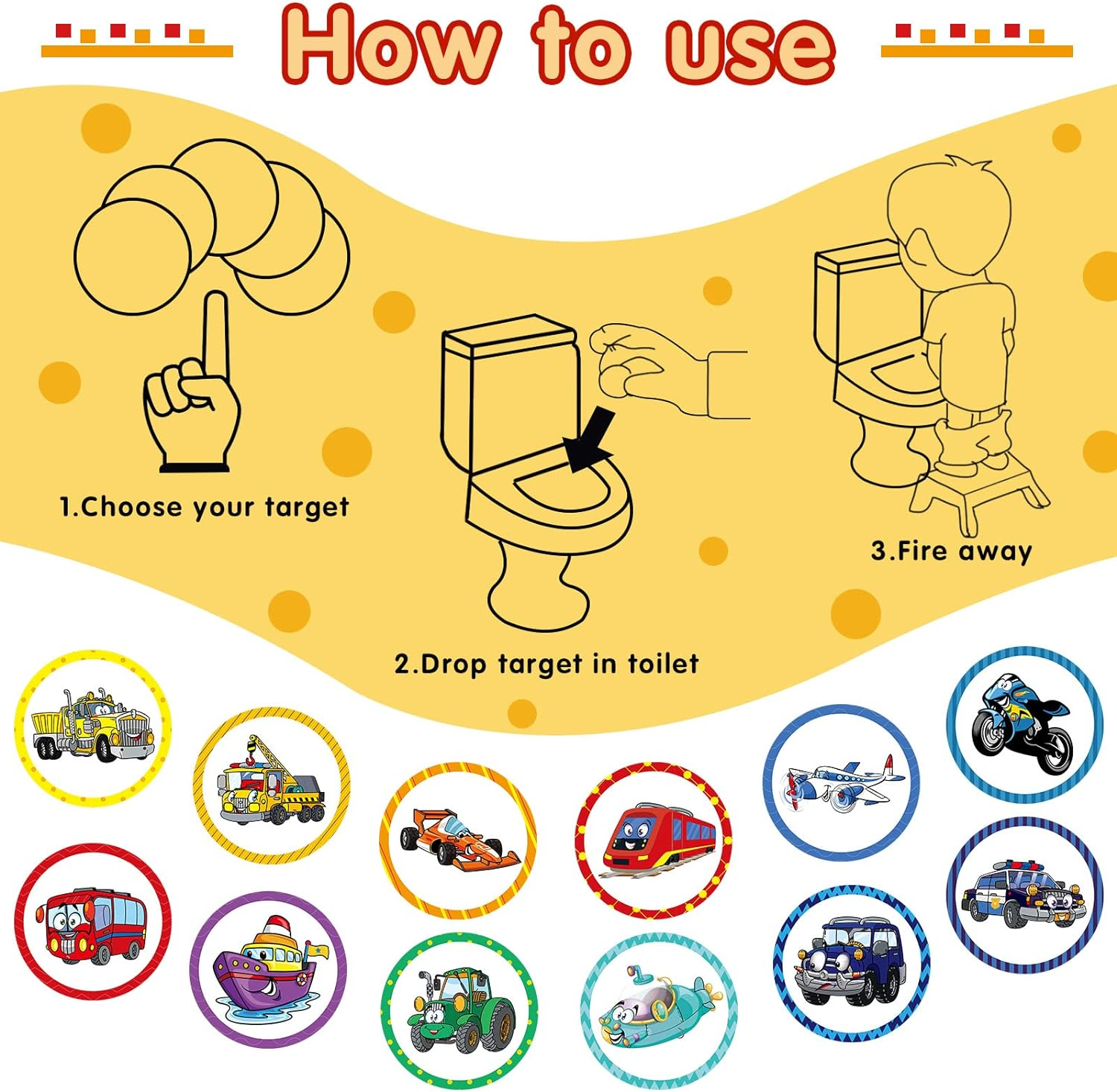 How to use

1.Choose your target

2.Drop target in toilet

3.Fire away