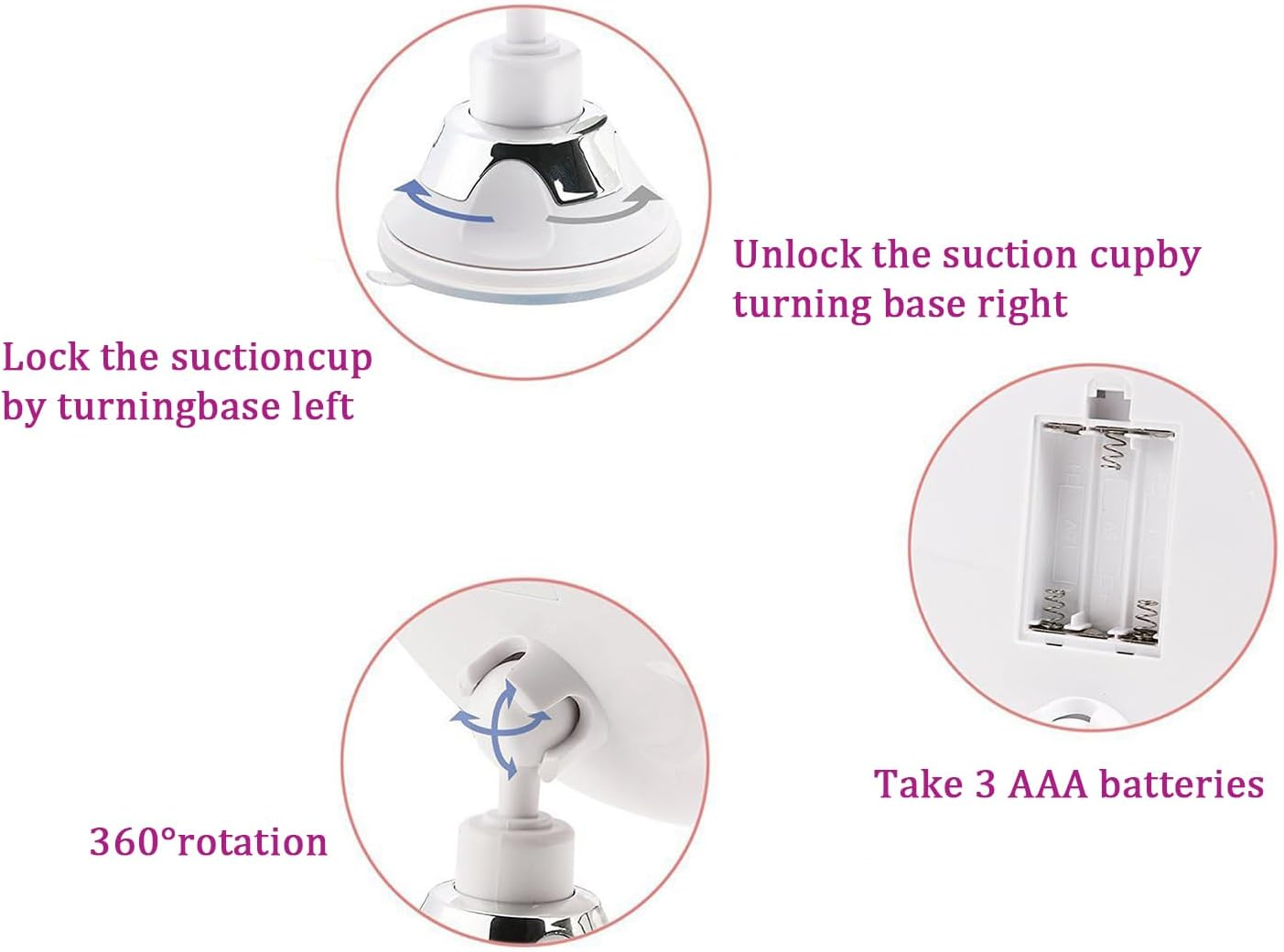 Unlock the suction cupby turning base right

Lock the suctioncup by turningbase left

Take 3 AAA batteries

360°rotation