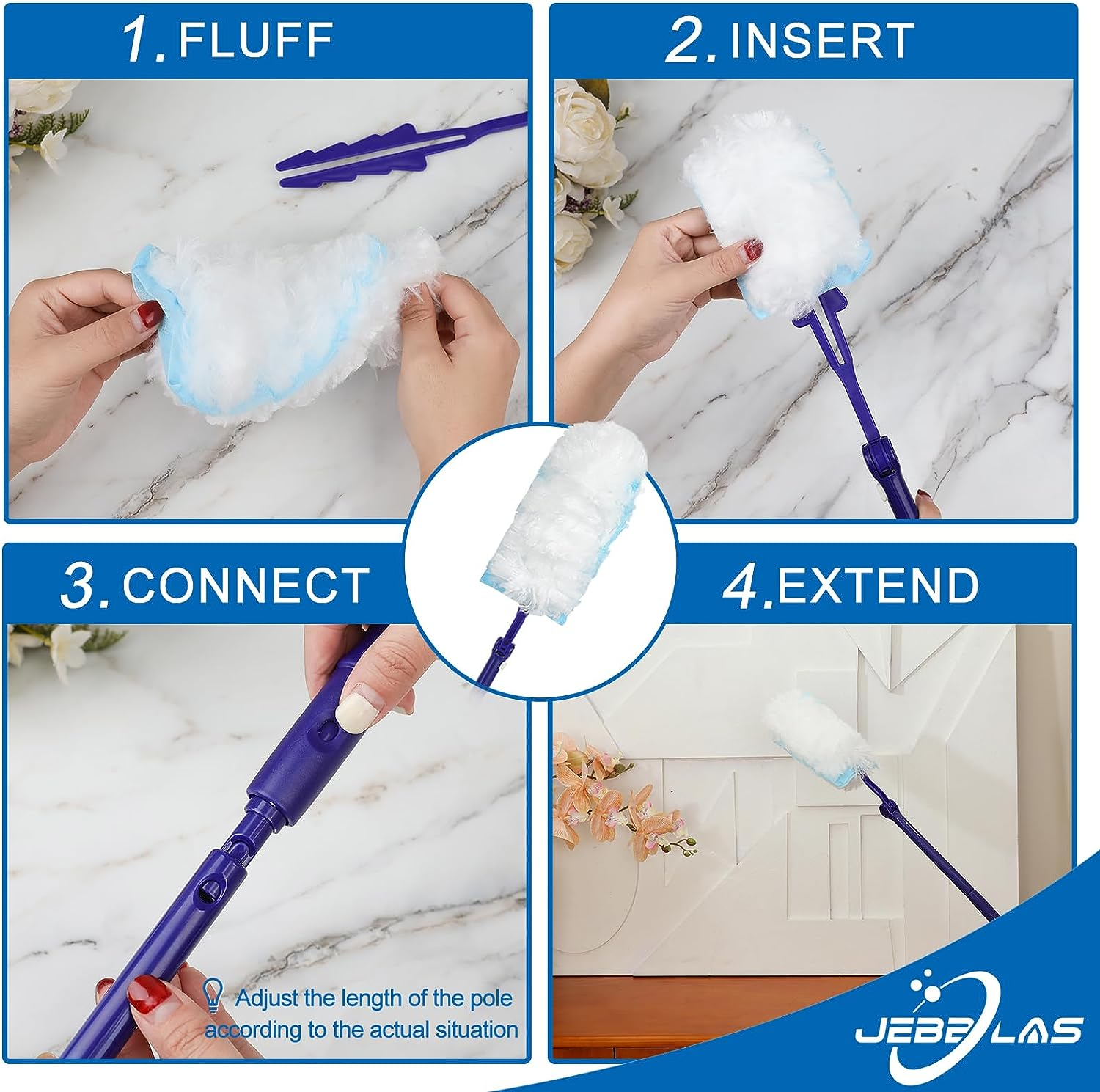 1. FLUFF

2. INSERT

3. CONNECT

Adjust the length of the pole according to the actual situation

4. EXTEND

JEBBLAS