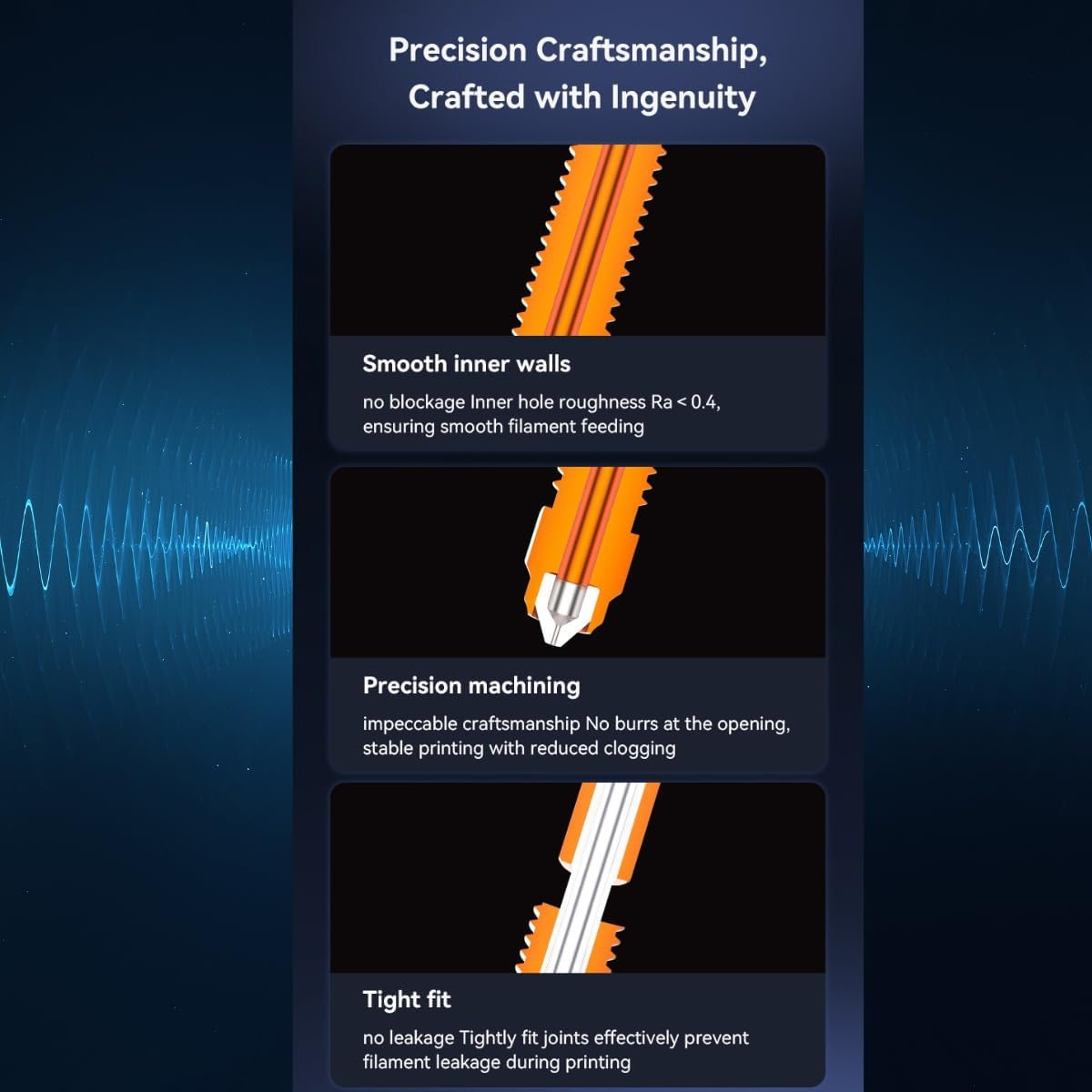 Precision Craftsmanship, Crafted with Ingenuity

Smooth inner walls

no blockage Inner hole roughness Ra < 0.4, ensuring smooth filament feeding

Precision machining

impeccable craftsmanship No burrs at the opening, stable printing with reduced clogging

Tight fit

no leakage Tightly fit joints effectively prevent filament leakage during printing