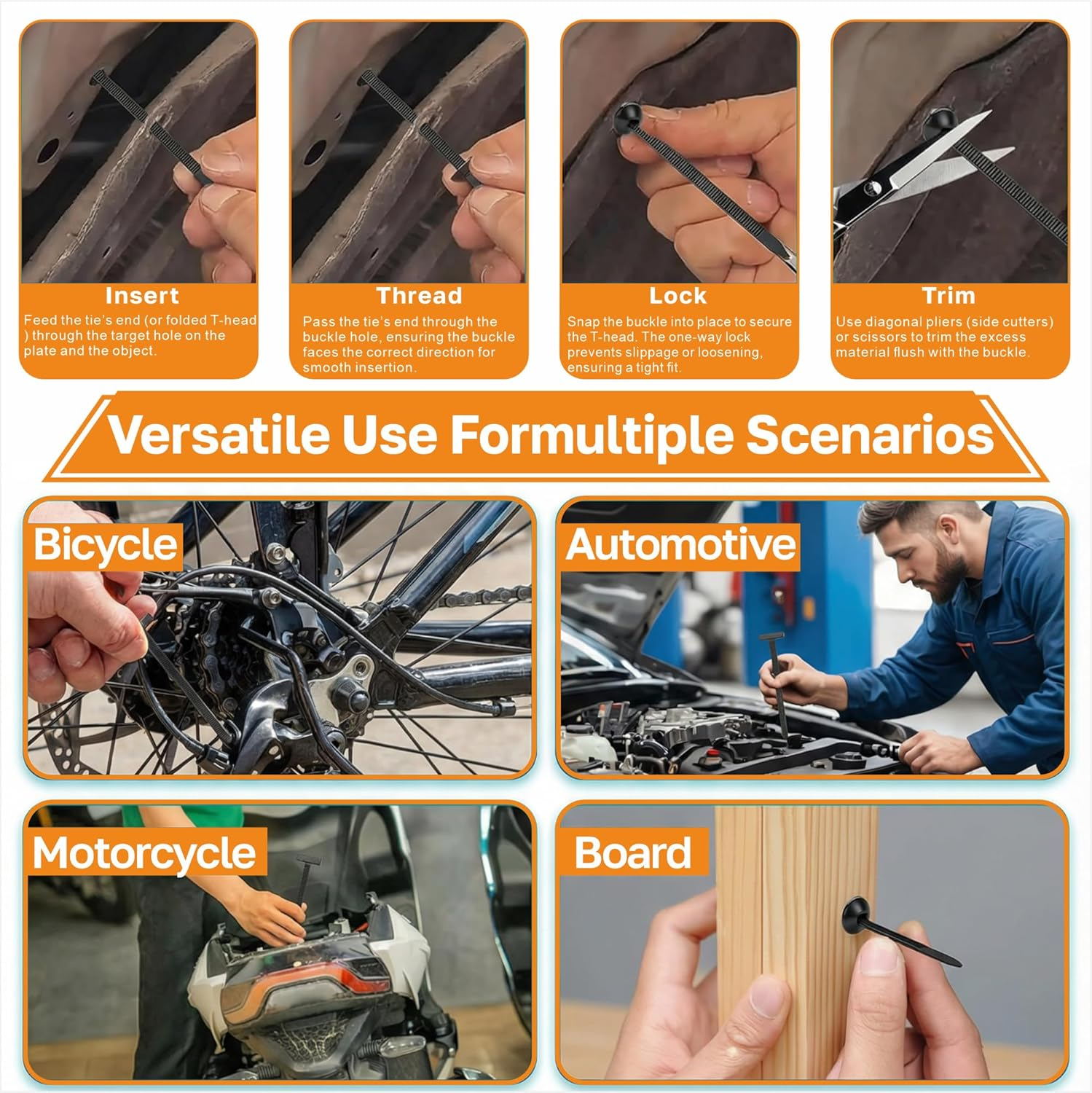 Insert
Feed the tie's end (or folded T-head ) through the target hole on the plate and the object.

Thread
Pass the tie's end through the buckle hole, ensuring the buckle faces the correct direction for smooth insertion.

Lock
Snap the buckle into place to secure the T-head. The one-way lock prevents slippage or loosening, ensuring a tight fit.

Trim
Use diagonal pliers (side cutters) or scissors to trim the excess material flush with the buckle.

Versatile Use Formultiple Scenarios

Bicycle

Automotive

Motorcycle

Board