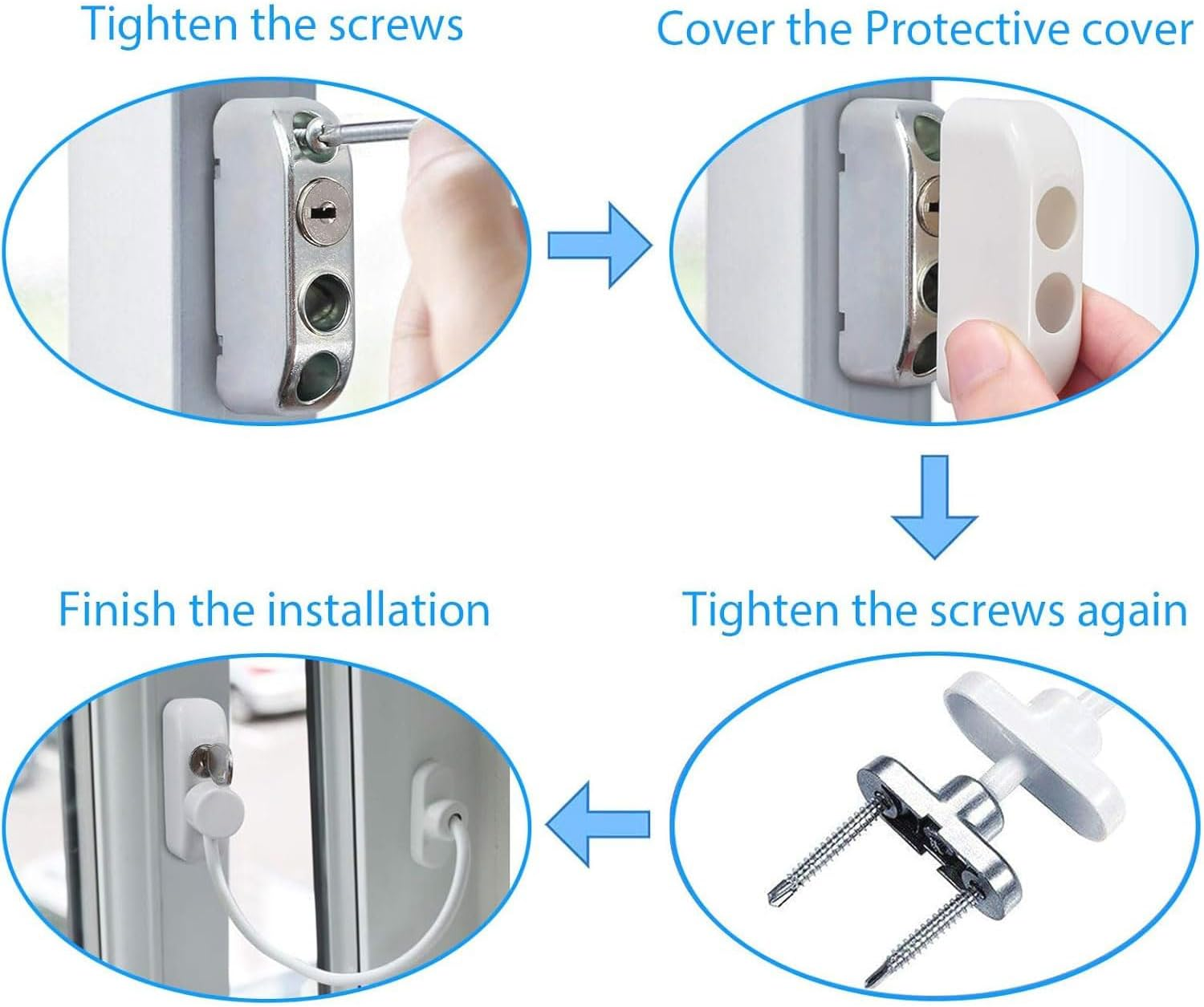 Tighten the screws

Cover the Protective cover

Tighten the screws again

Finish the installation