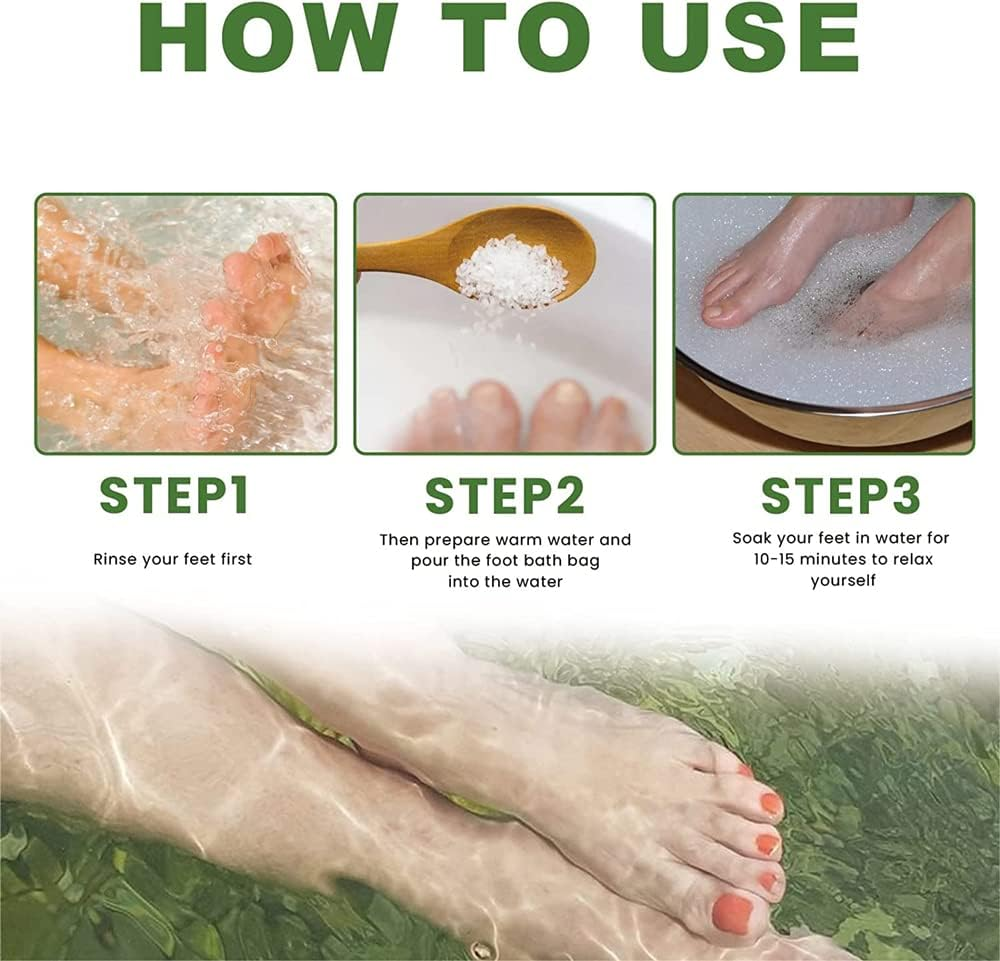 HOW TO USE

STEP1

Rinse your feet first

STEP2

Then prepare warm water and pour the foot bath bag into the water

STEP3

Soak your feet in water for 10-15 minutes to relax yourself