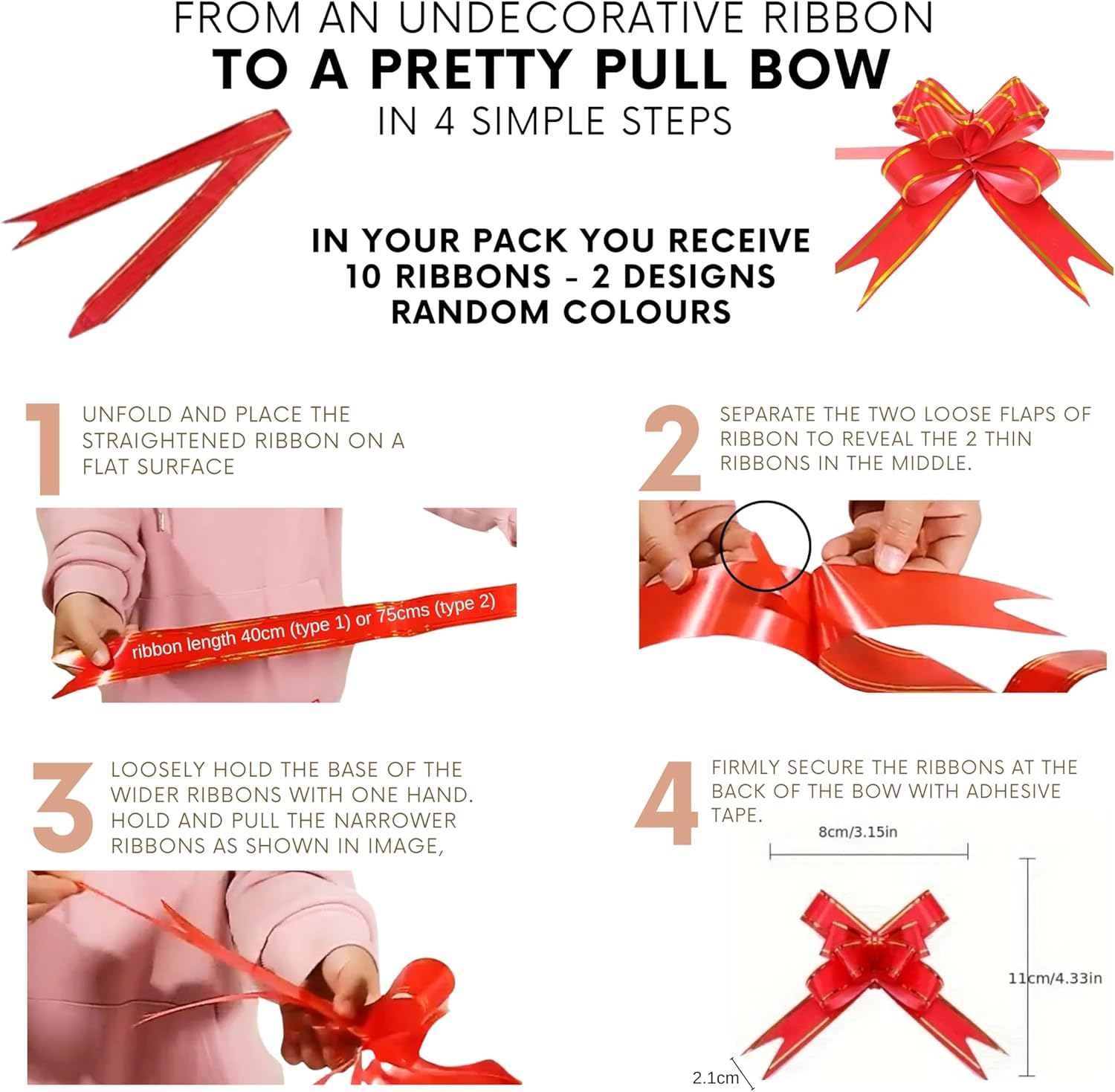 FROM AN UNDECORATIVE RIBBON
TO A PRETTY PULL BOW
IN 4 SIMPLE STEPS

IN YOUR PACK YOU RECEIVE
10 RIBBONS - 2 DESIGNS
RANDOM COLOURS

1 UNFOLD AND PLACE THE STRAIGHTENED RIBBON ON A FLAT SURFACE

ribbon length 40cm (type 1) or 75cms (type 2)

2 SEPARATE THE TWO LOOSE FLAPS OF RIBBON TO REVEAL THE 2 THIN RIBBONS IN THE MIDDLE.

3 LOOSELY HOLD THE BASE OF THE WIDER RIBBONS WITH ONE HAND. HOLD AND PULL THE NARROWER RIBBONS AS SHOWN IN IMAGE,

4 FIRMLY SECURE THE RIBBONS AT THE BACK OF THE BOW WITH ADHESIVE TAPE.

8cm/3.15in

11cm/4.33in

2.1cm