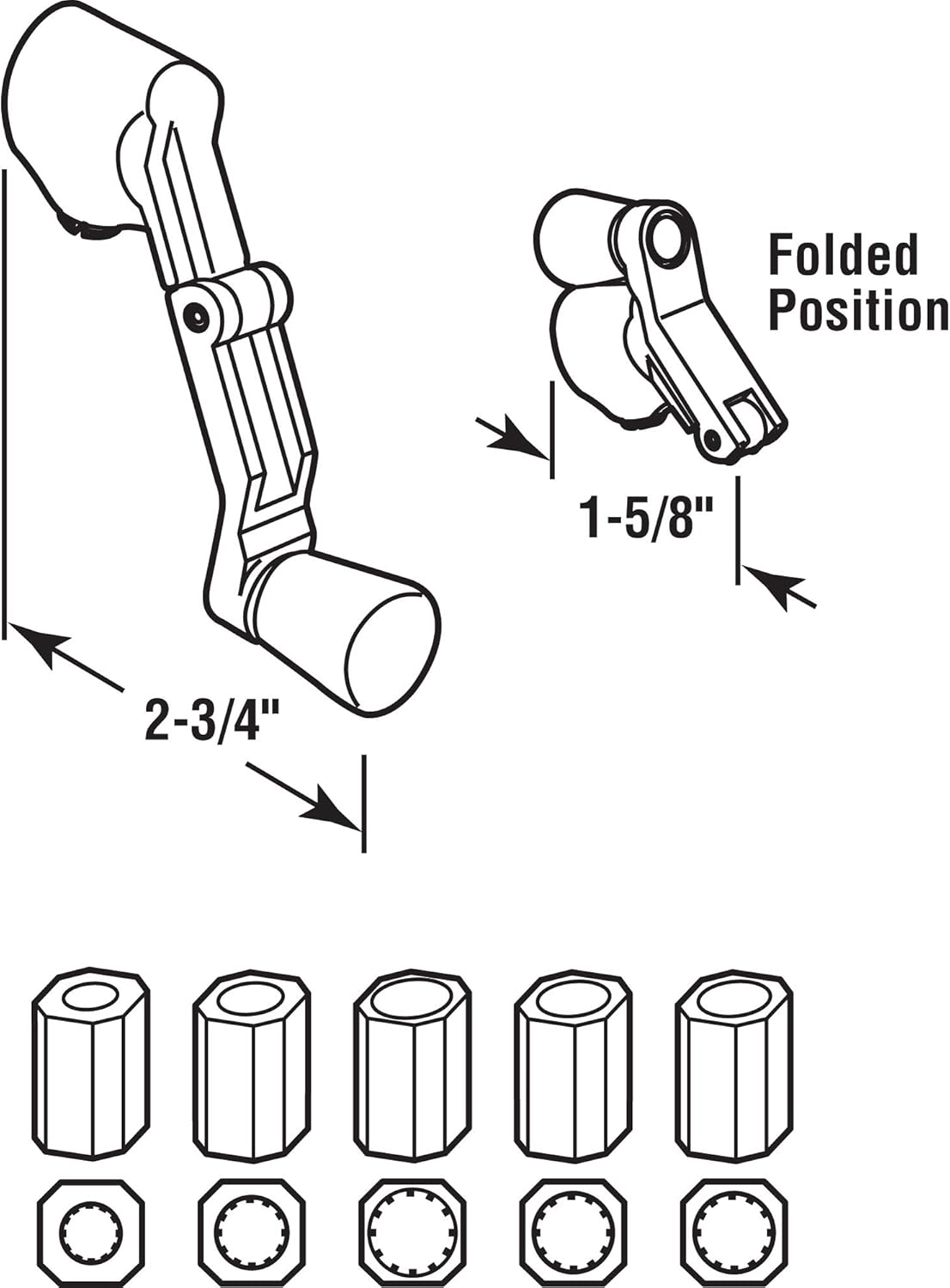 Folded Position

1-5/8"

2-3/4"