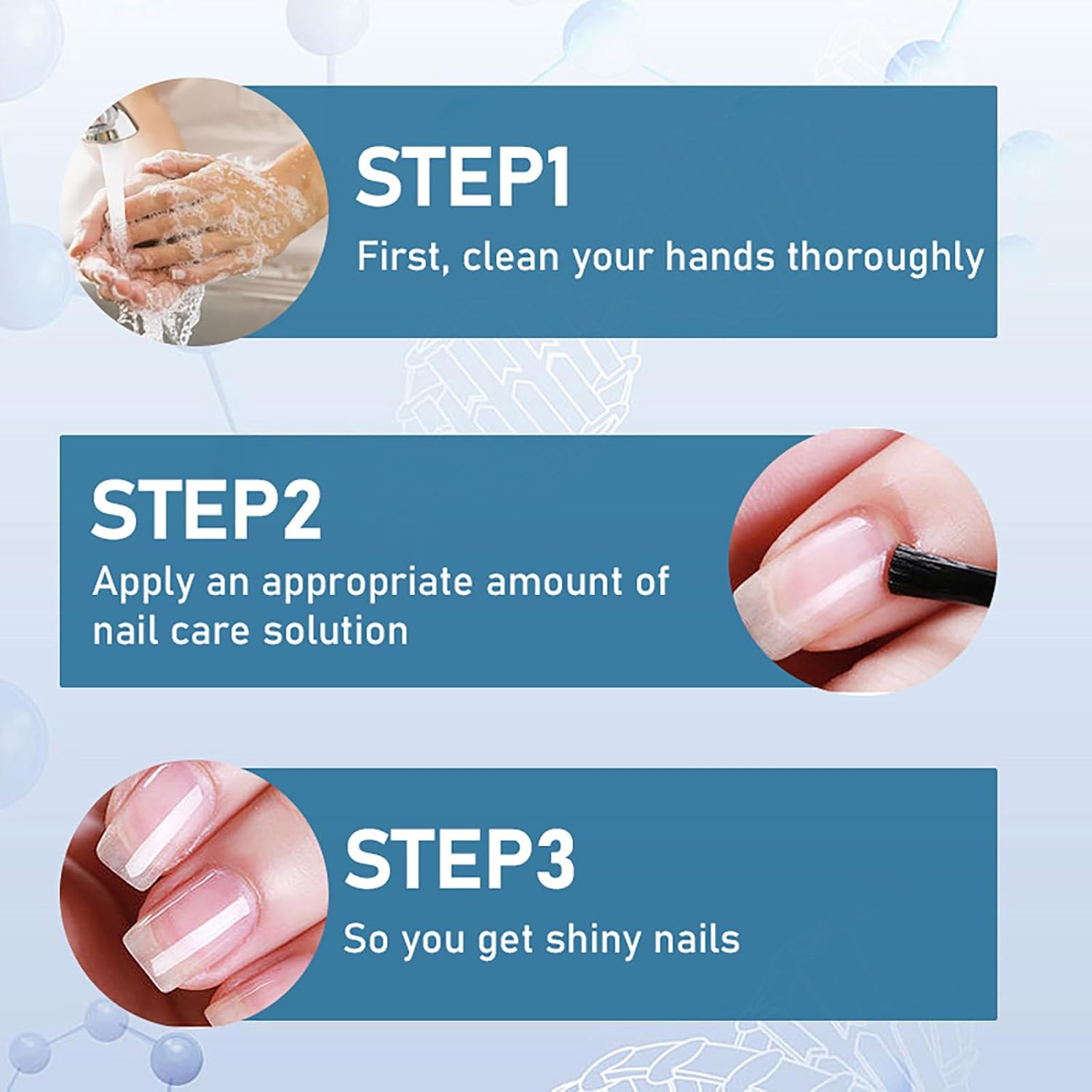 STEP1
First, clean your hands thoroughly

STEP2
Apply an appropriate amount of nail care solution

STEP3
So you get shiny nails