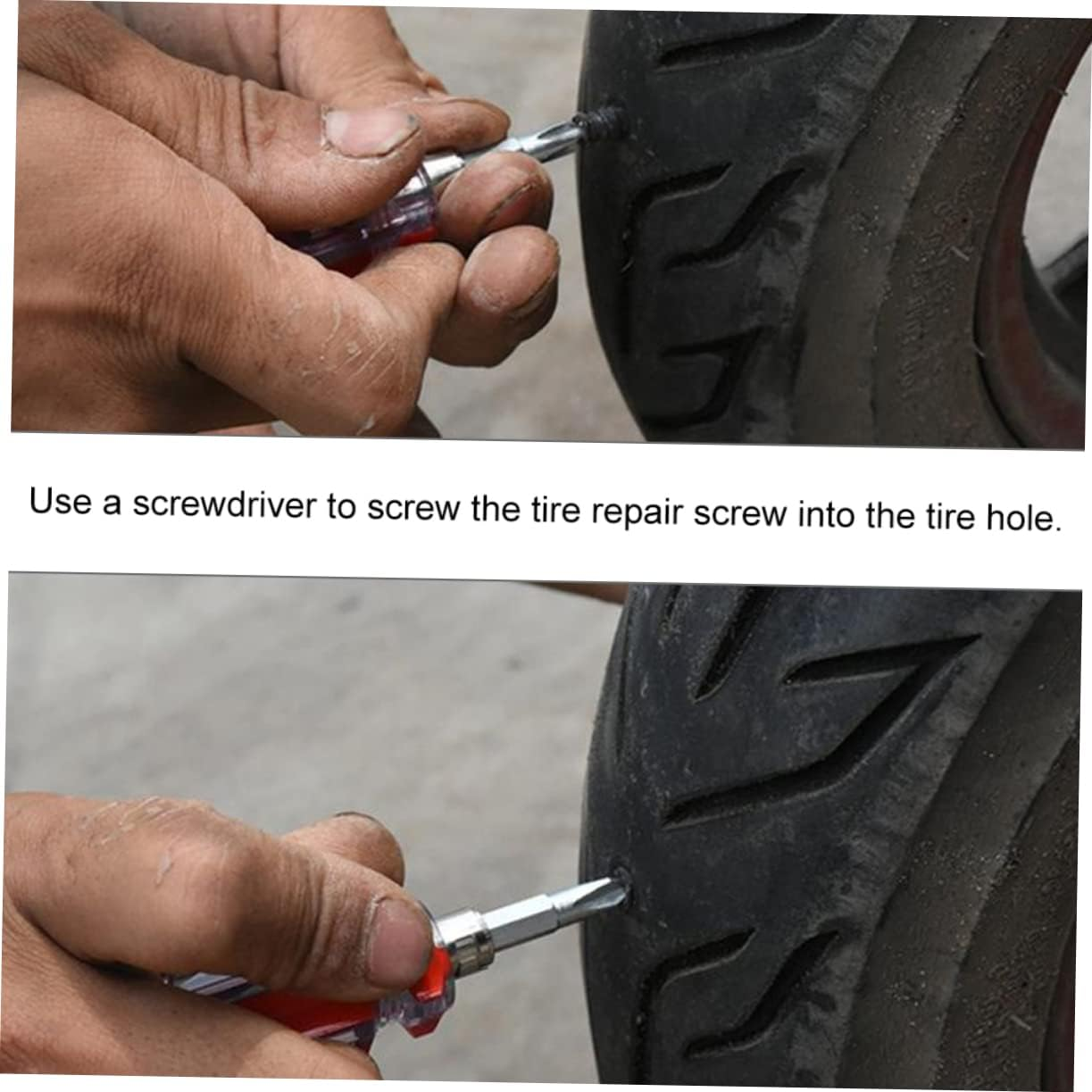 Use a screwdriver to screw the tire repair screw into the tire hole.