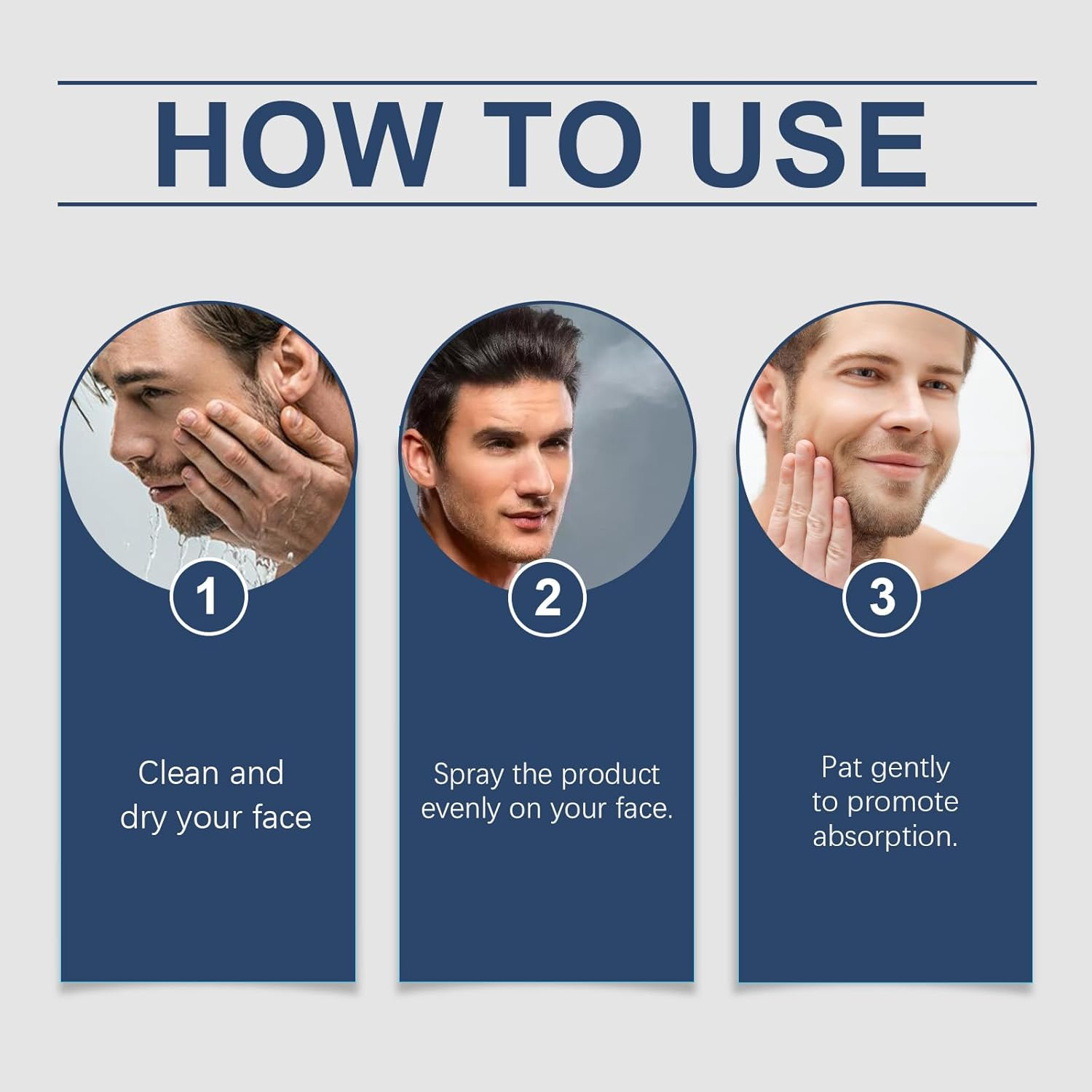 HOW TO USE

1

Clean and dry your face

2

Spray the product evenly on your face.

3

Pat gently to promote absorption.