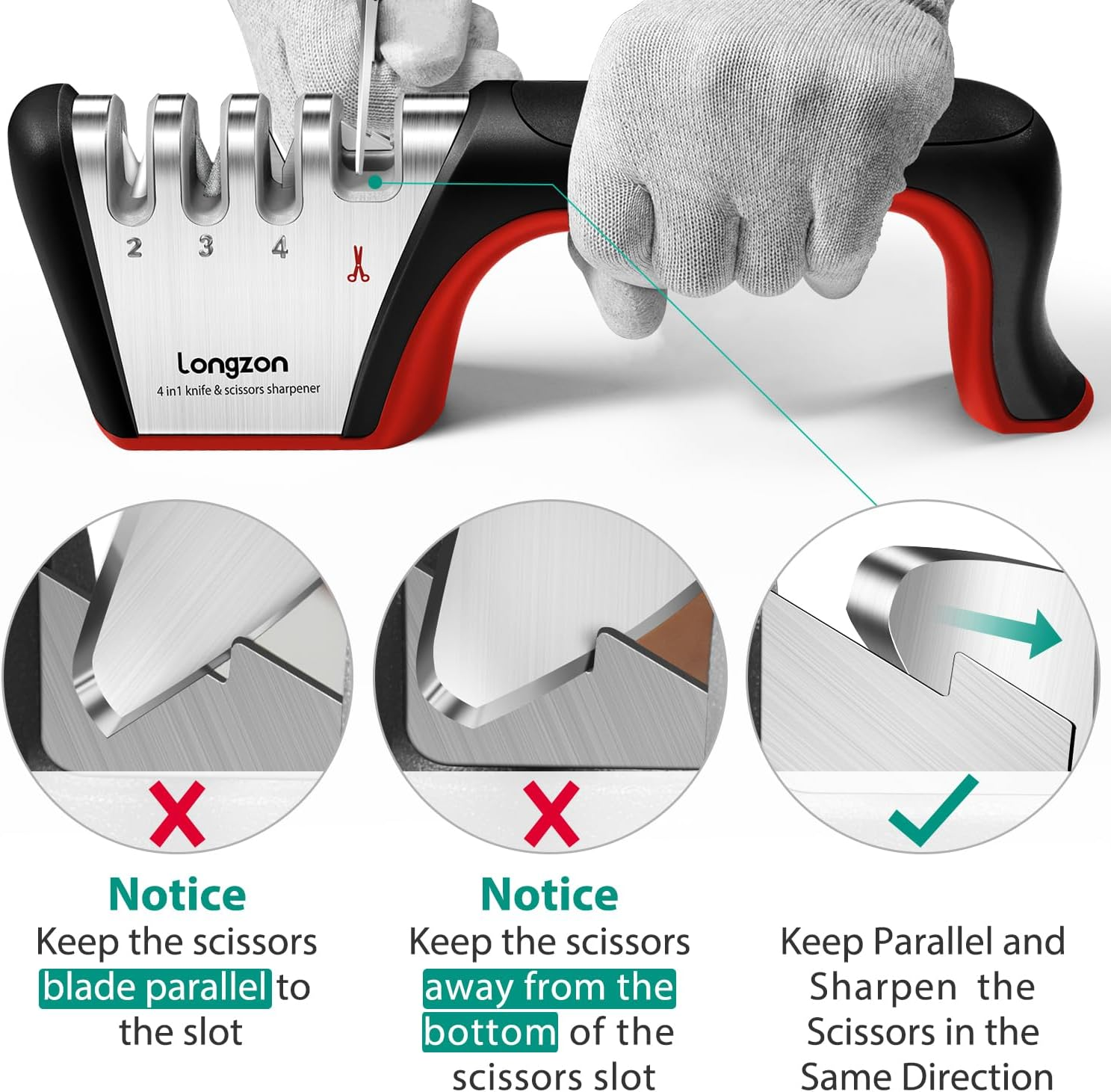 2 3 4

Longzon

4 in1 knife & scissors sharpener

Notice

Keep the scissors blade parallel to the slot

Notice

Keep the scissors away from the bottom of the scissors slot

Keep Parallel and Sharpen the Scissors in the Same Direction