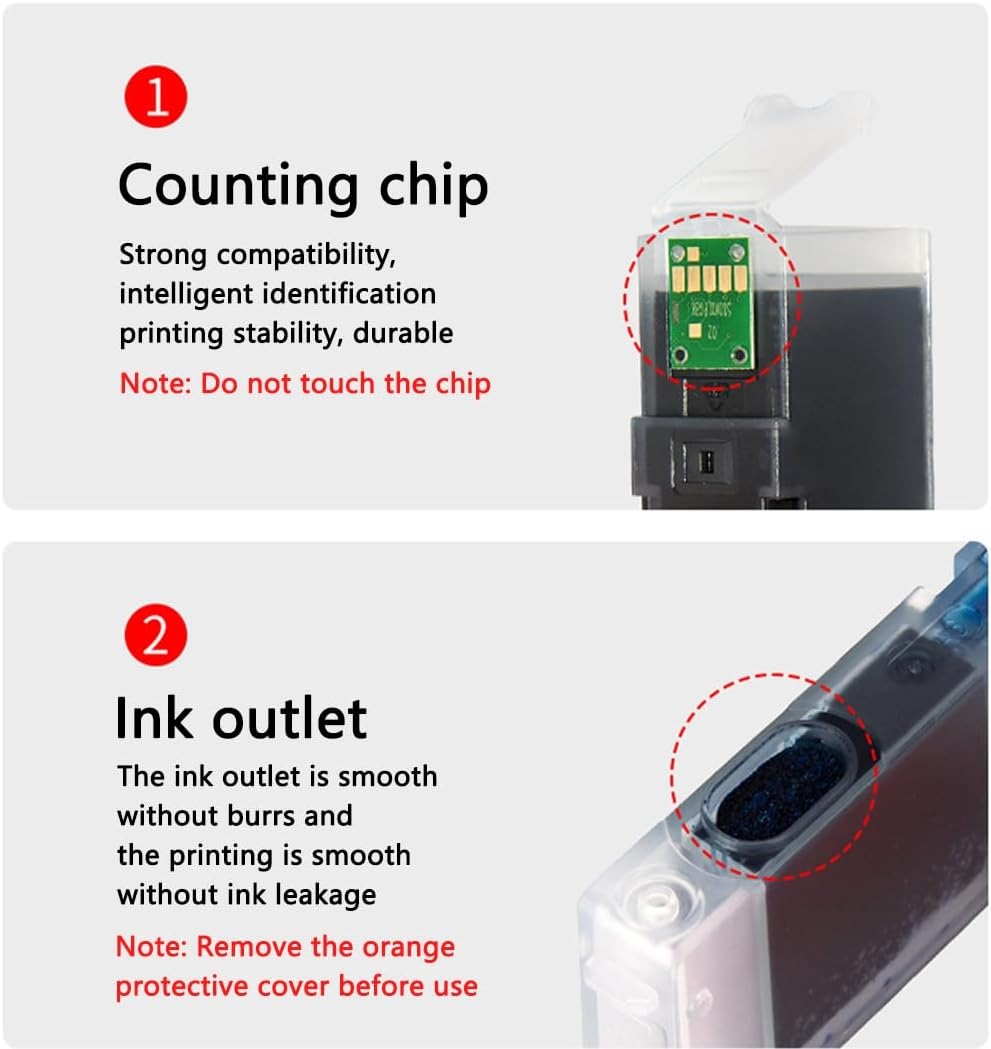 1

Counting chip

Strong compatibility, intelligent identification printing stability, durable

Note: Do not touch the chip

2

Ink outlet

The ink outlet is smooth without burrs and the printing is smooth without ink leakage

Note: Remove the orange protective cover before use