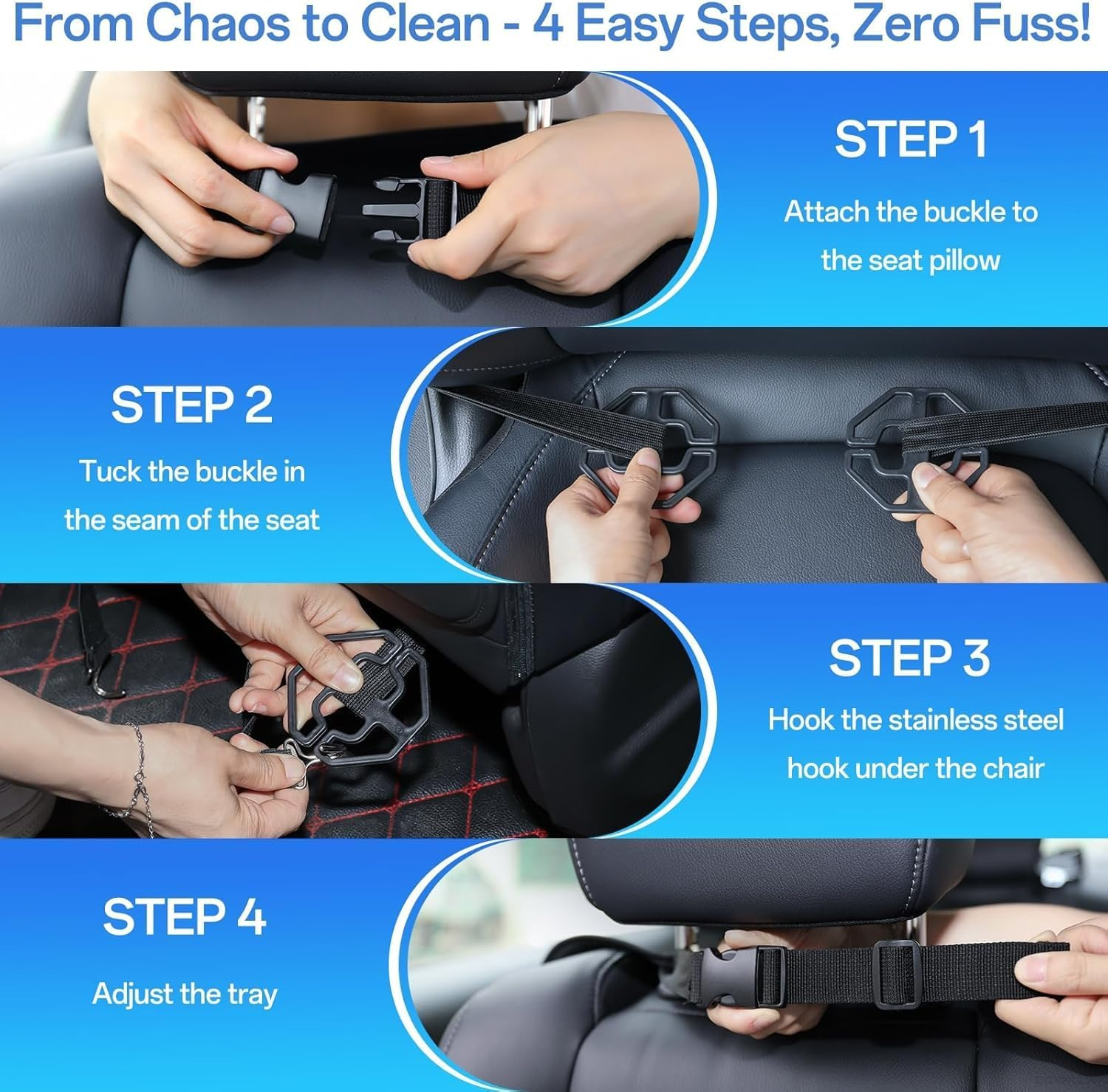 From Chaos to Clean - 4 Easy Steps, Zero Fuss!

STEP 1

Attach the buckle to the seat pillow

STEP 2

Tuck the buckle in the seam of the seat

STEP 3

Hook the stainless steel hook under the chair

STEP 4

Adjust the tray