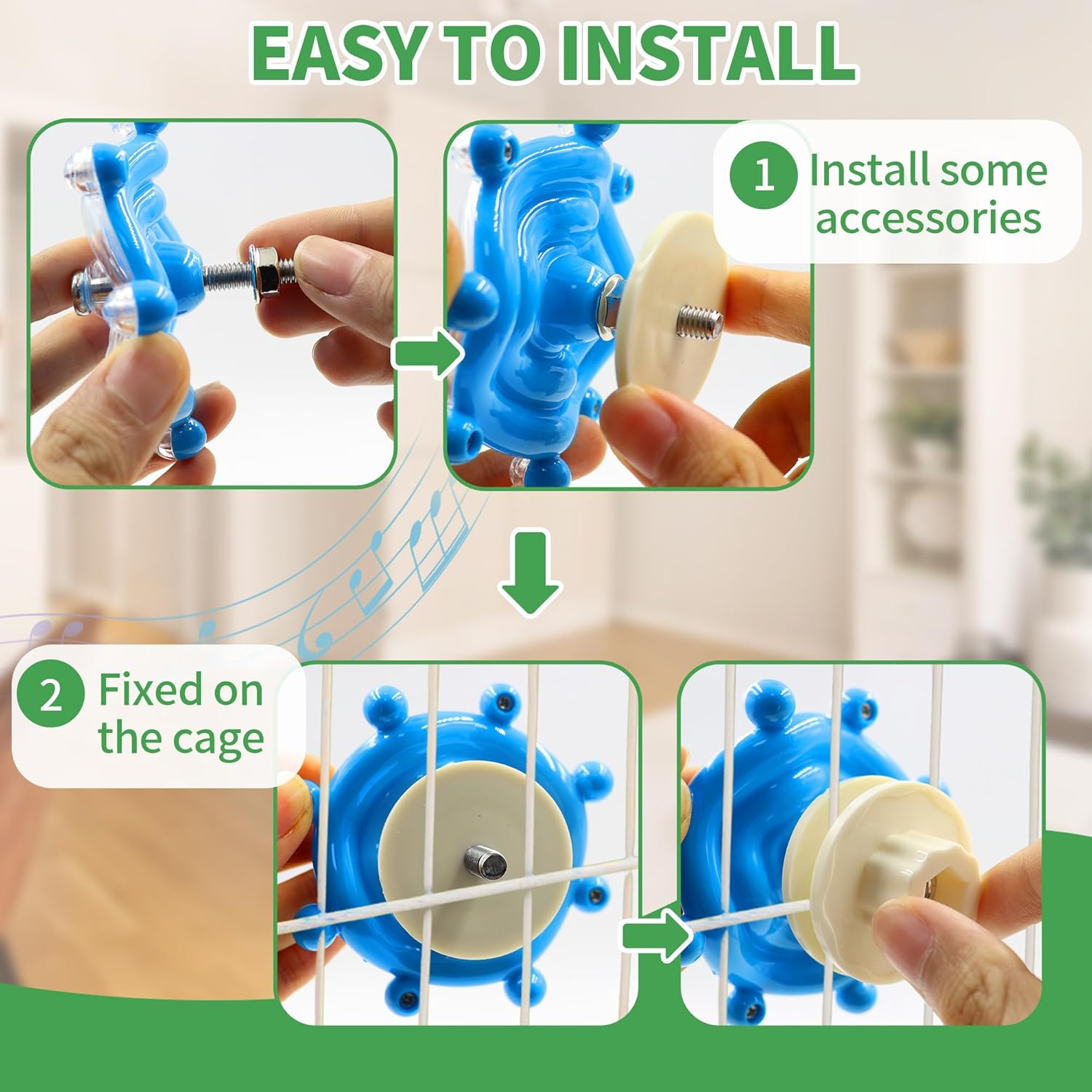 EASY TO INSTALL

1 Install some accessories

2 Fixed on the cage