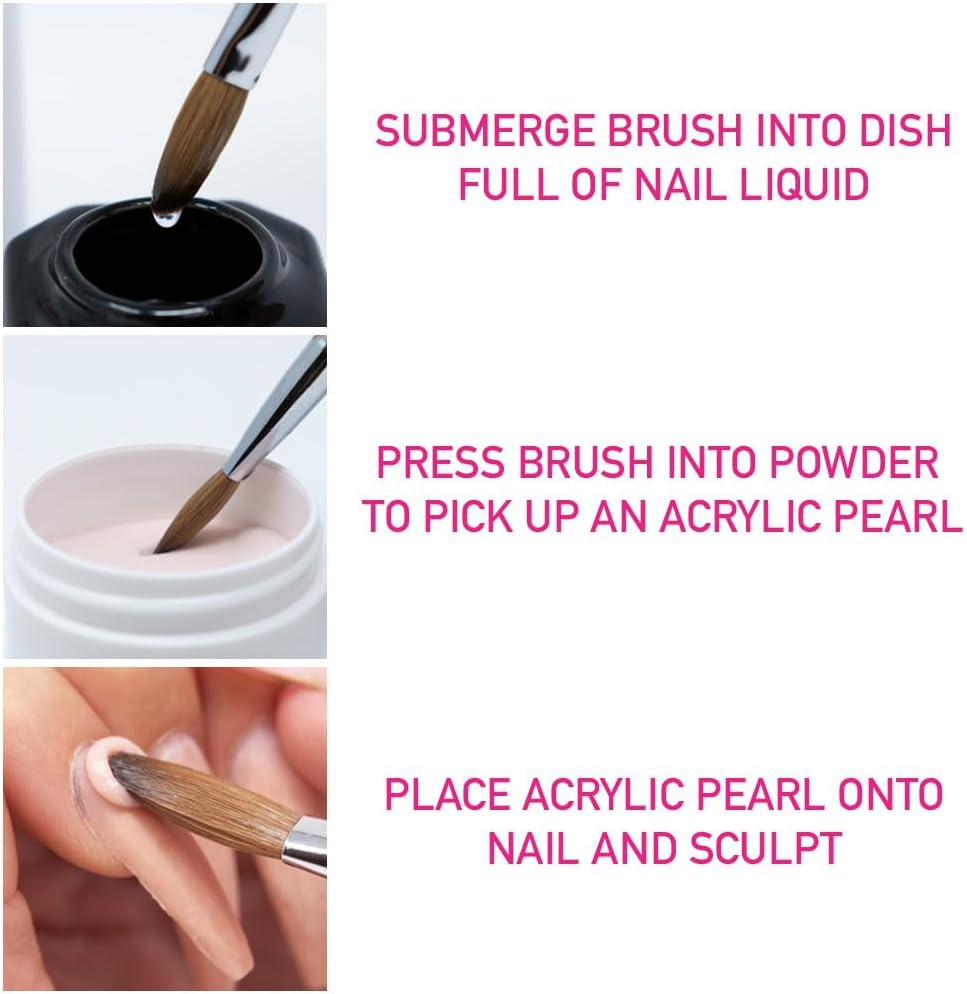 SUBMERGE BRUSH INTO DISH FULL OF NAIL LIQUID

PRESS BRUSH INTO POWDER TO PICK UP AN ACRYLIC PEARL

PLACE ACRYLIC PEARL ONTO NAIL AND SCULPT