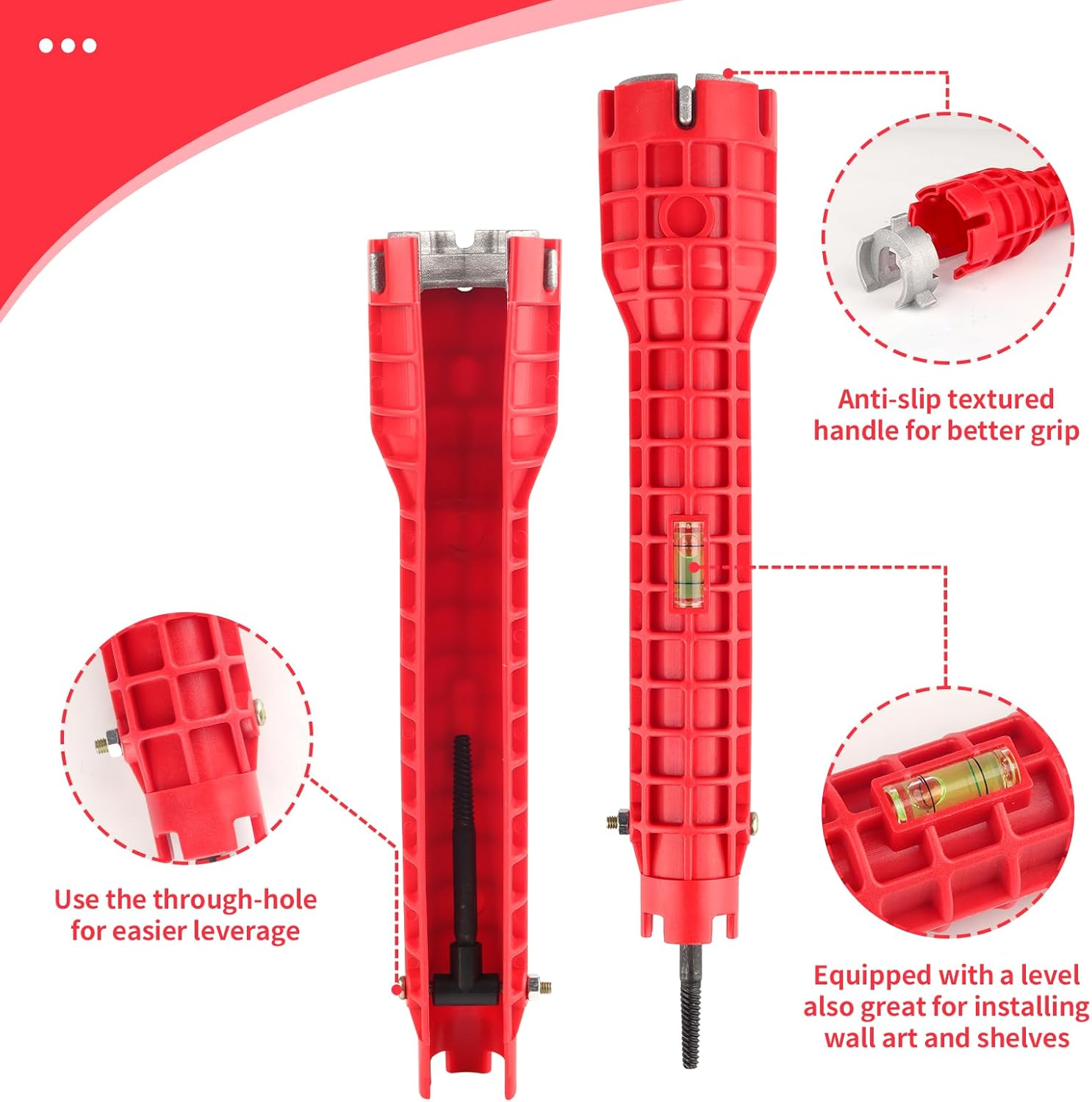 Anti-slip textured handle for better grip

Use the through-hole for easier leverage

Equipped with a level also great for installing wall art and shelves