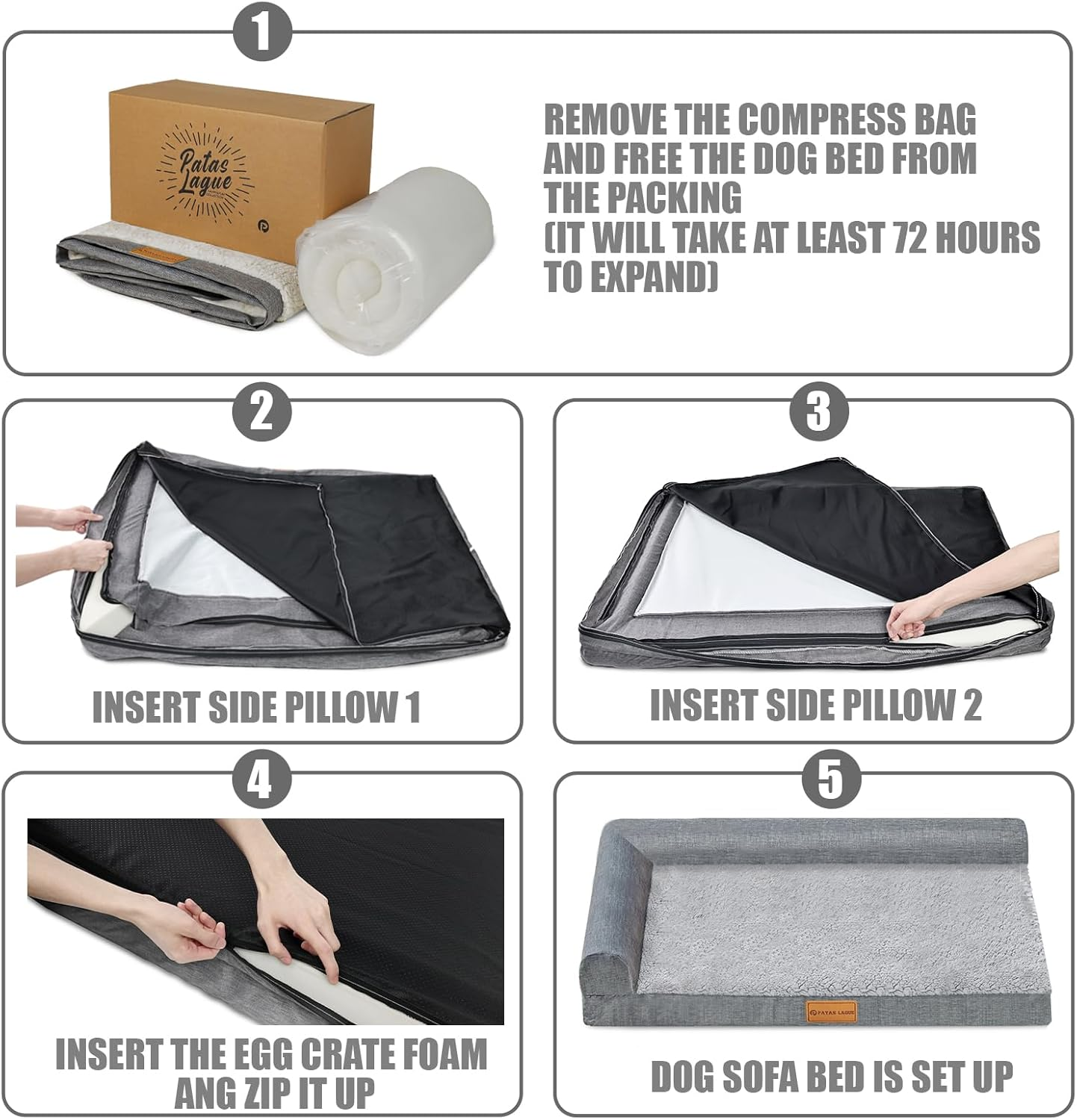 1

Patas Lague

REMOVE THE COMPRESS BAG AND FREE THE DOG BED FROM THE PACKING (IT WILL TAKE AT LEAST 72 HOURS TO EXPAND)

2

INSERT SIDE PILLOW 1

3

INSERT SIDE PILLOW 2

4

INSERT THE EGG CRATE FOAM ANG ZIP IT UP

5

PATAS LAGUE

DOG SOFA BED IS SET UP