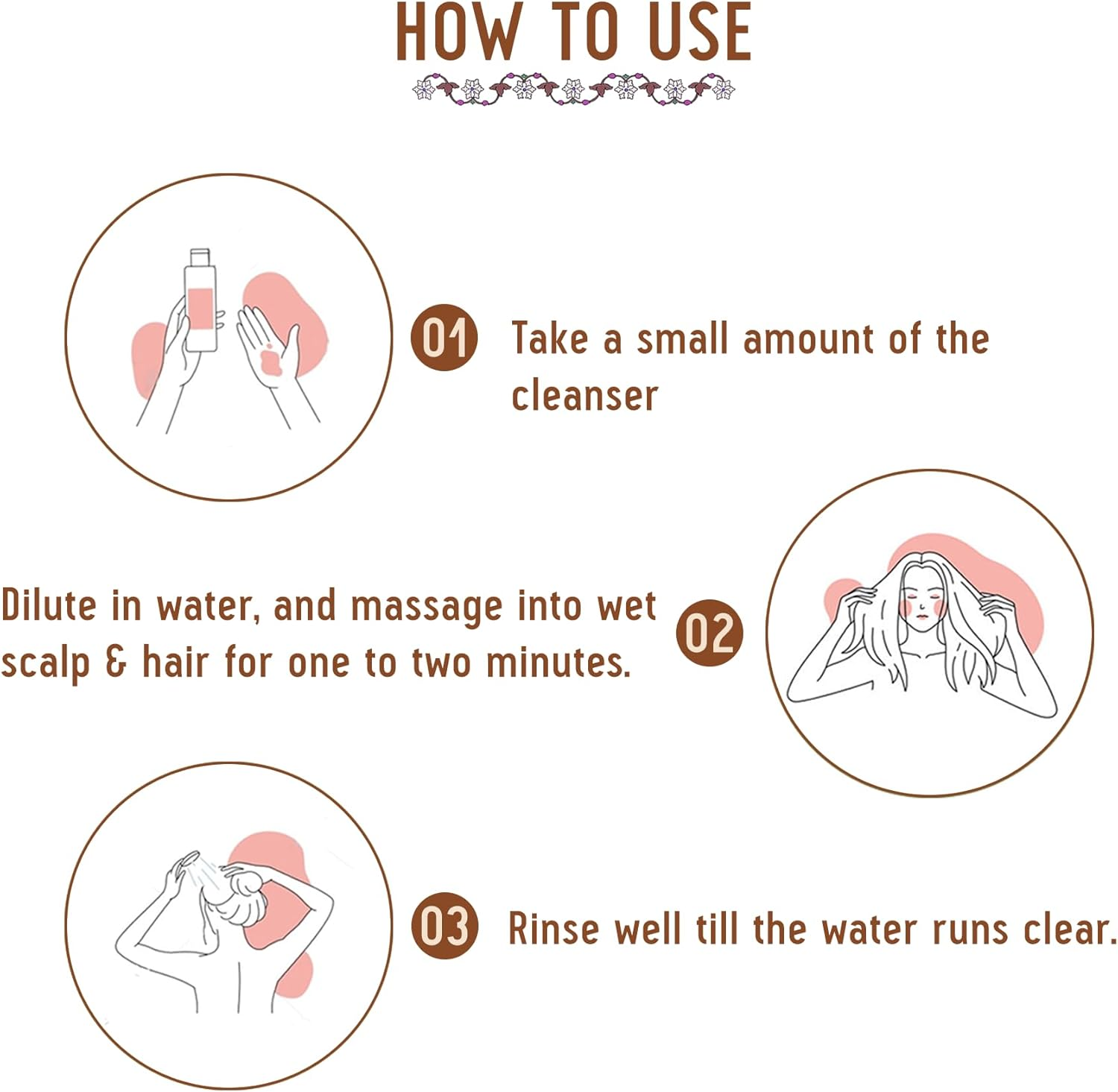 HOW TO USE

01 Take a small amount of the cleanser

Dilute in water, and massage into wet scalp & hair for one to two minutes. 02

03 Rinse well till the water runs clear.