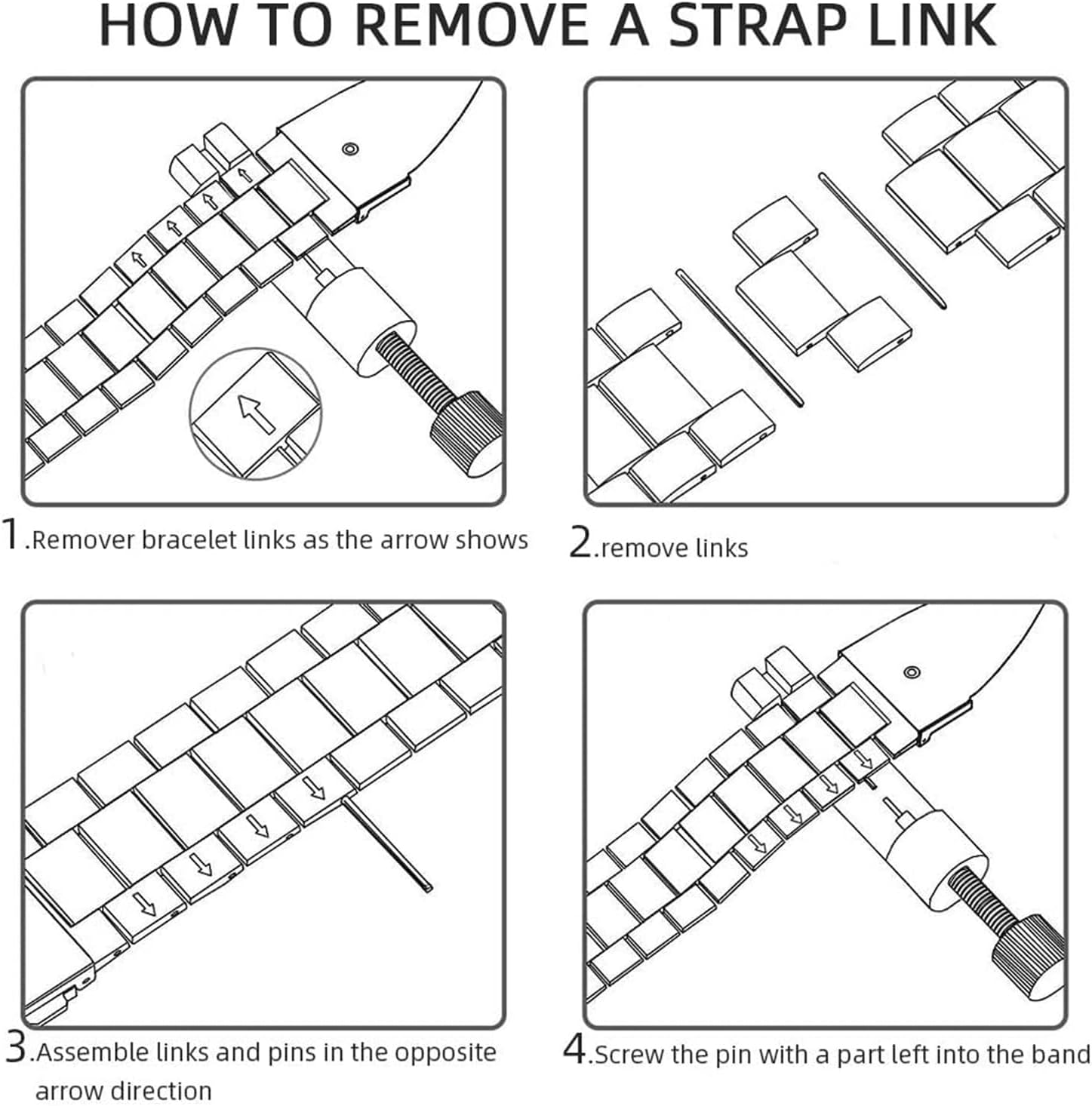 HOW TO REMOVE A STRAP LINK

1.Remover bracelet links as the arrow shows

2.remove links

3.Assemble links and pins in the opposite arrow direction

4.Screw the pin with a part left into the band