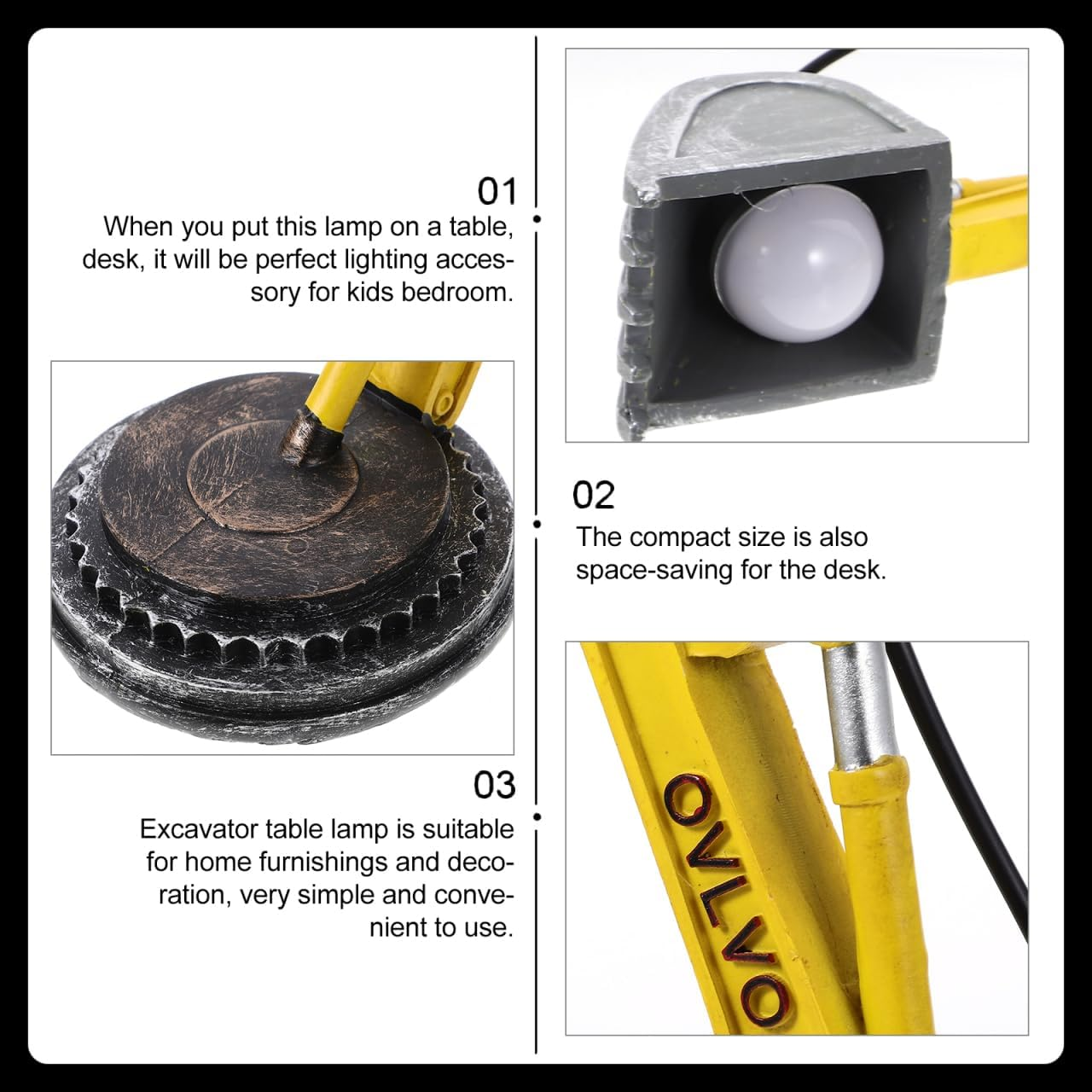 01
When you put this lamp on a table, desk, it will be perfect lighting accessory for kids bedroom.

02
The compact size is also space-saving for the desk.

03
Excavator table lamp is suitable for home furnishings and decoration, very simple and convenient to use.

OVLVO