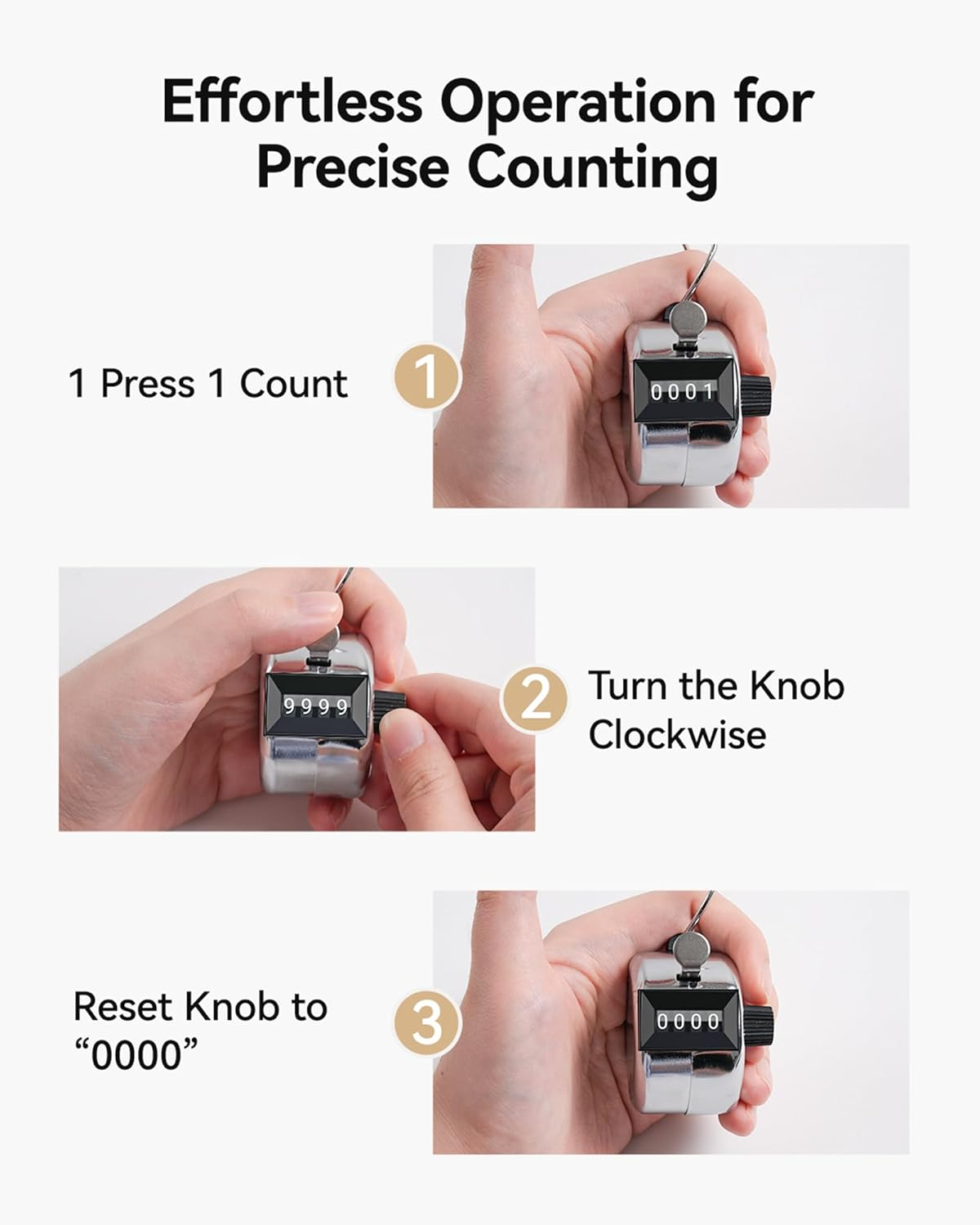 Effortless Operation for Precise Counting

1 Press 1 Count

1

0001

9999

2

Turn the Knob Clockwise

Reset Knob to “0000”

3

0000