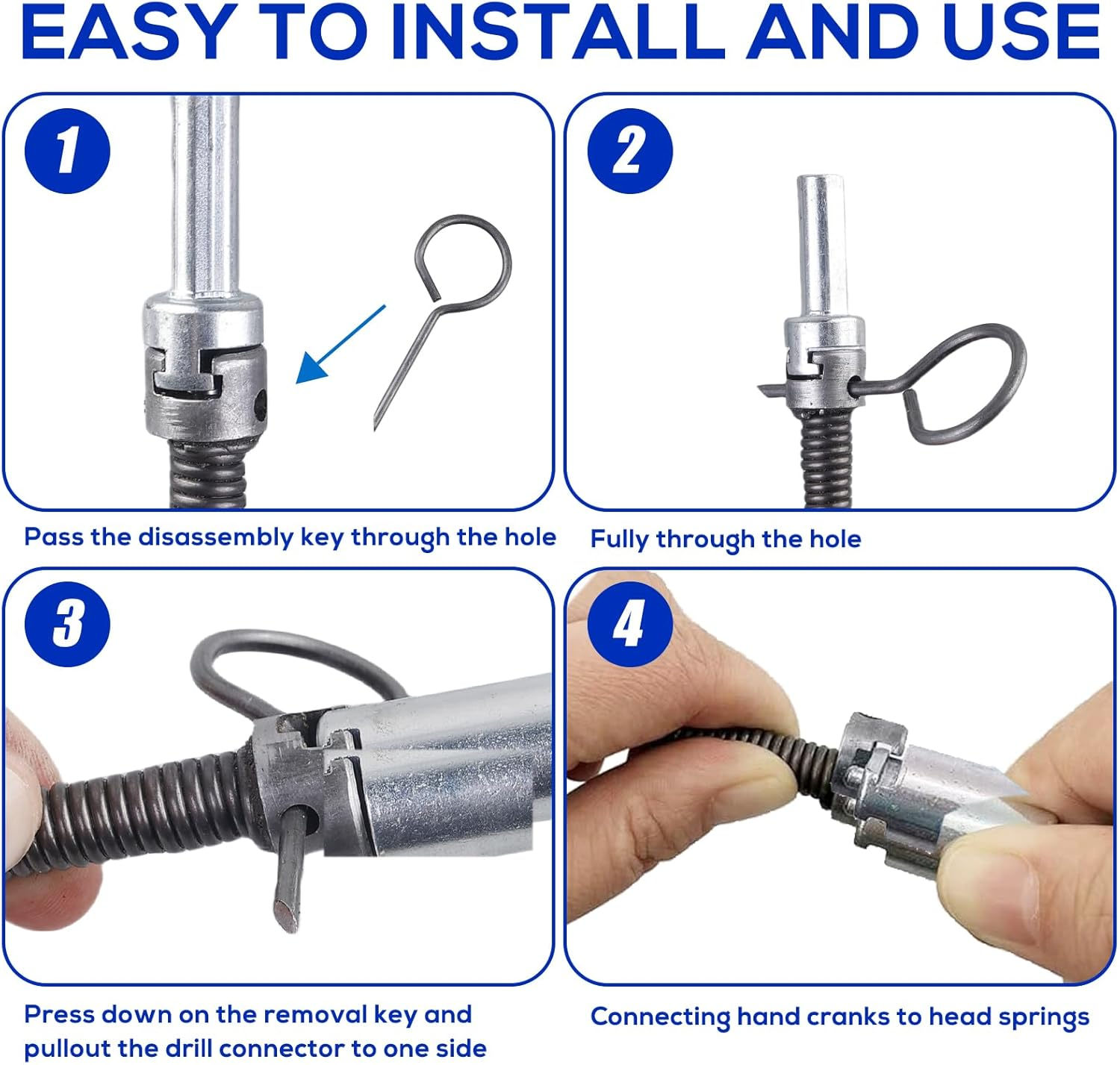 EASY TO INSTALL AND USE

1

Pass the disassembly key through the hole

2

Fully through the hole

3

Press down on the removal key and pullout the drill connector to one side

4

Connecting hand cranks to head springs