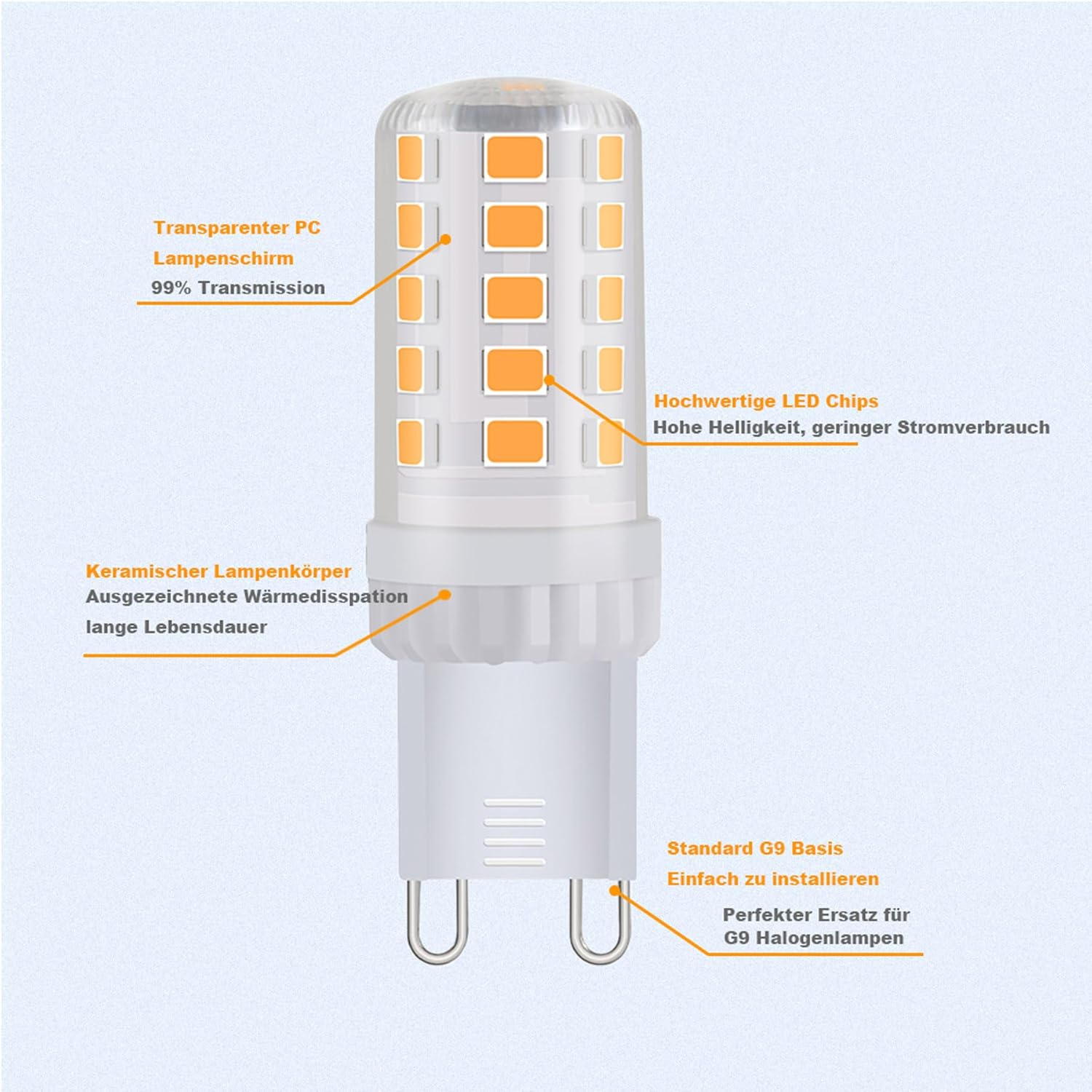 Transparenter PC
Lampenschirm
99% Transmission

Hochwertige LED Chips
Hohe Helligkeit, geringer Stromverbrauch

Keramischer Lampenkörper
Ausgezeichnete Wärmedisspation
lange Lebensdauer

Standard G9 Basis
Einfach zu installieren

Perfekter Ersatz für
G9 Halogenlampen