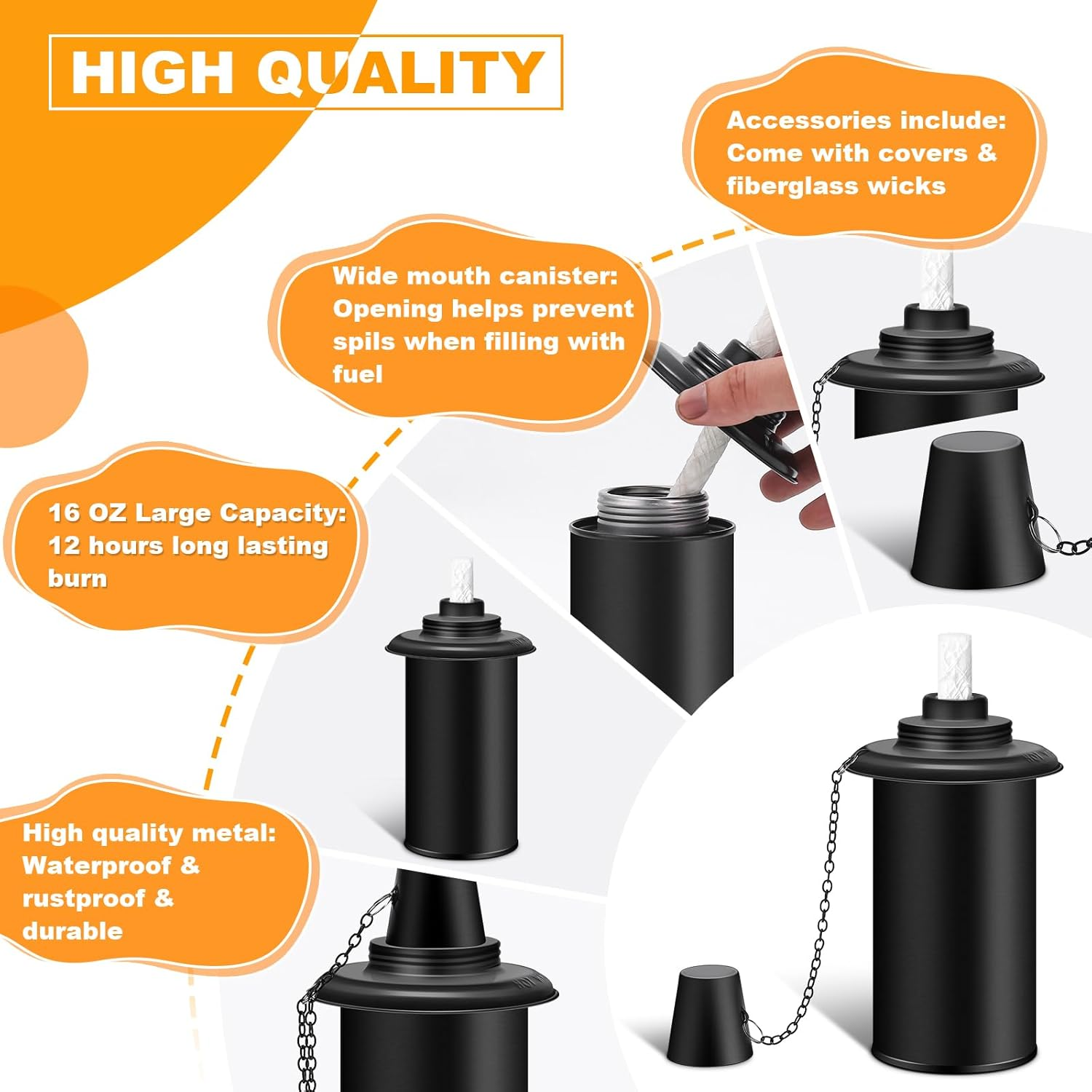 HIGH QUALITY

Accessories include: Come with covers & fiberglass wicks

Wide mouth canister: Opening helps prevent spils when filling with fuel

16 OZ Large Capacity: 12 hours long lasting burn

High quality metal: Waterproof & rustproof & durable