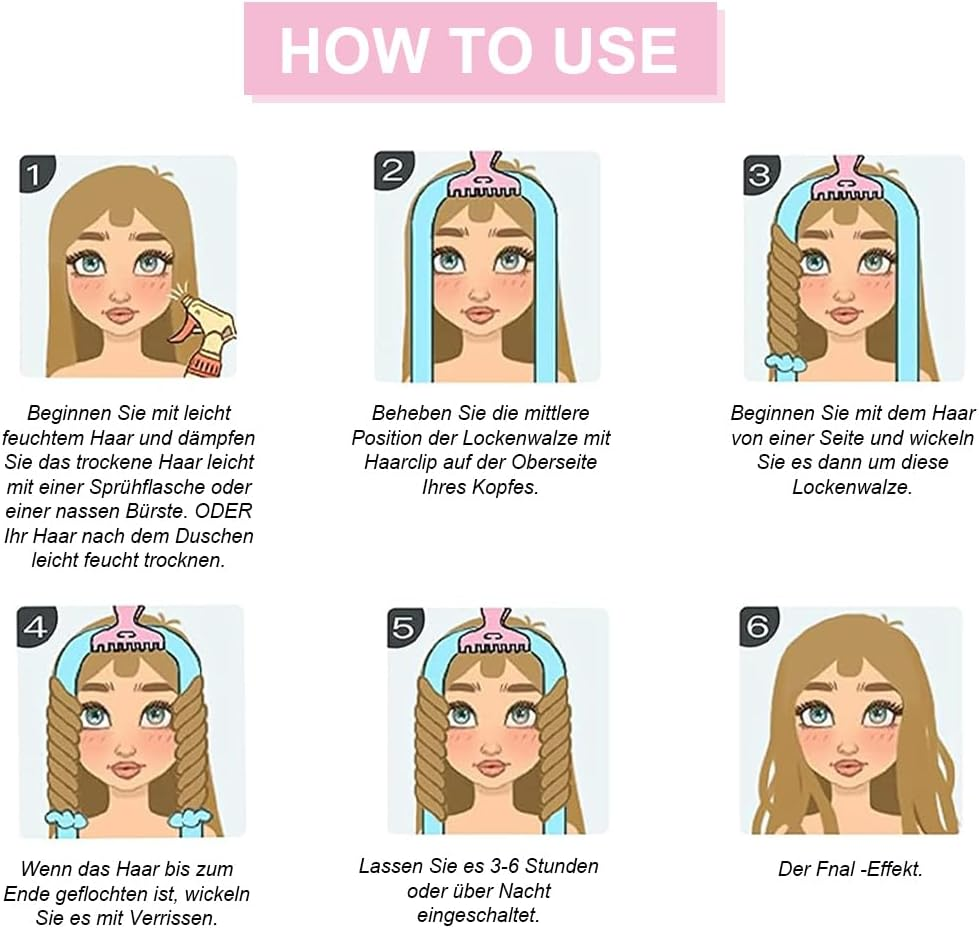 HOW TO USE

1

Beginnen Sie mit leicht feuchtem Haar und dämpfen Sie das trockene Haar leicht mit einer Sprühflasche oder einer nassen Bürste. ODER Ihr Haar nach dem Duschen leicht feucht trocknen.

2

Beheben Sie die mittlere Position der Lockenwalze mit Haarclip auf der Oberseite Ihres Kopfes.

3

Beginnen Sie mit dem Haar von einer Seite und wickeln Sie es dann um diese Lockenwalze.

4

Wenn das Haar bis zum Ende geflochten ist, wickeln Sie es mit Verrissen.

5

Lassen Sie es 3-6 Stunden oder über Nacht eingeschaltet.

6

Der Fnal -Effekt.