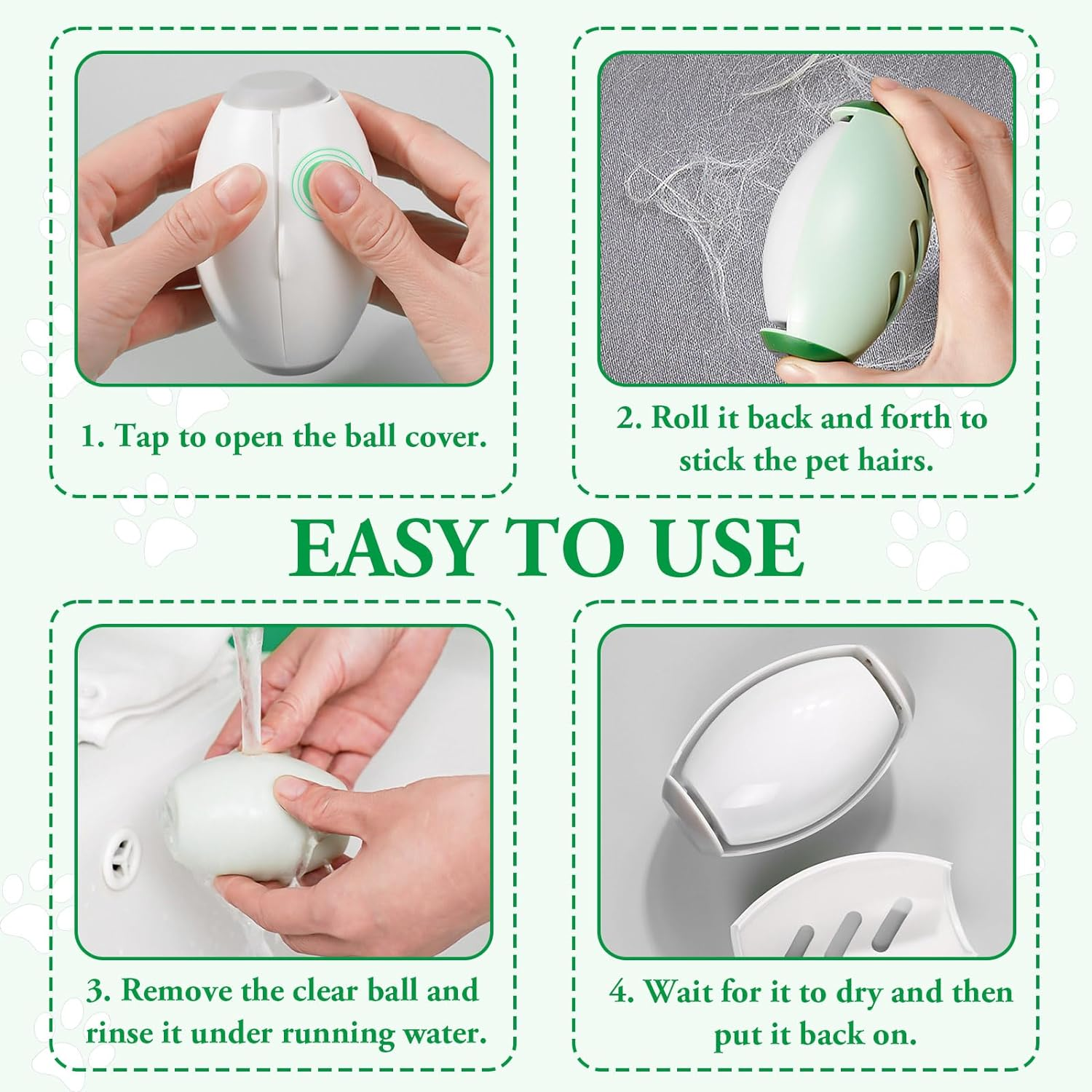 1. Tap to open the ball cover.

2. Roll it back and forth to stick the pet hairs.

EASY TO USE

3. Remove the clear ball and rinse it under running water.

4. Wait for it to dry and then put it back on.