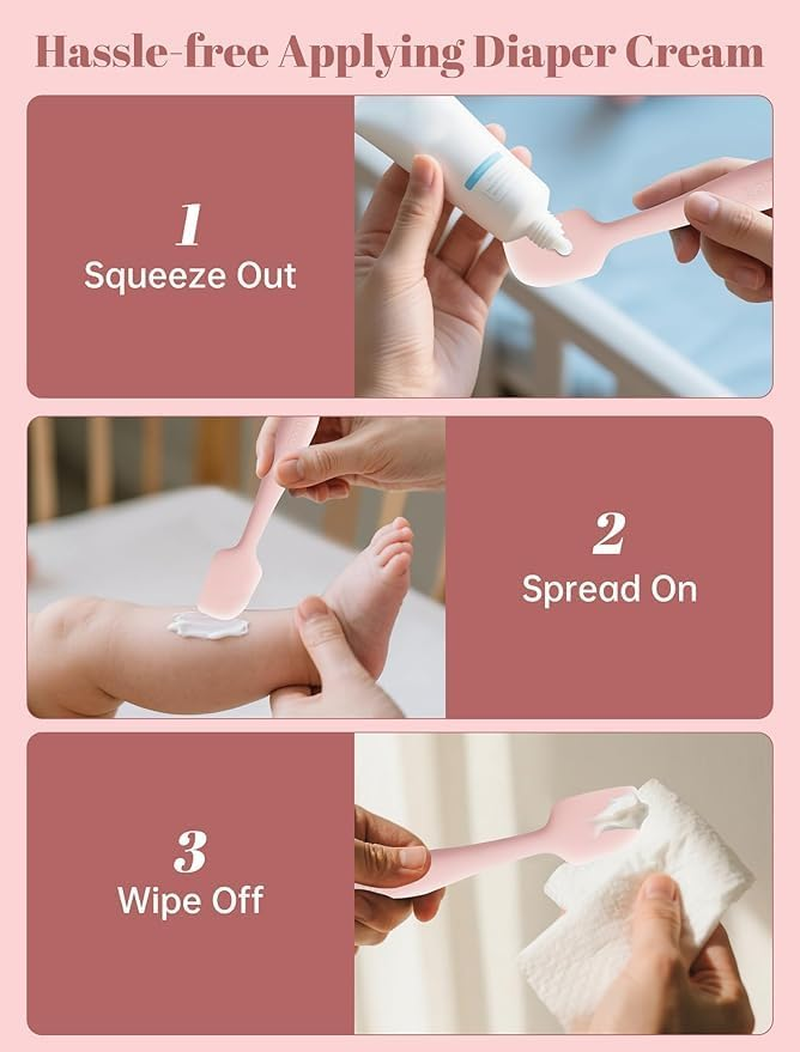 Hassle-free Applying Diaper Cream

1
Squeeze Out

2
Spread On

3
Wipe Off