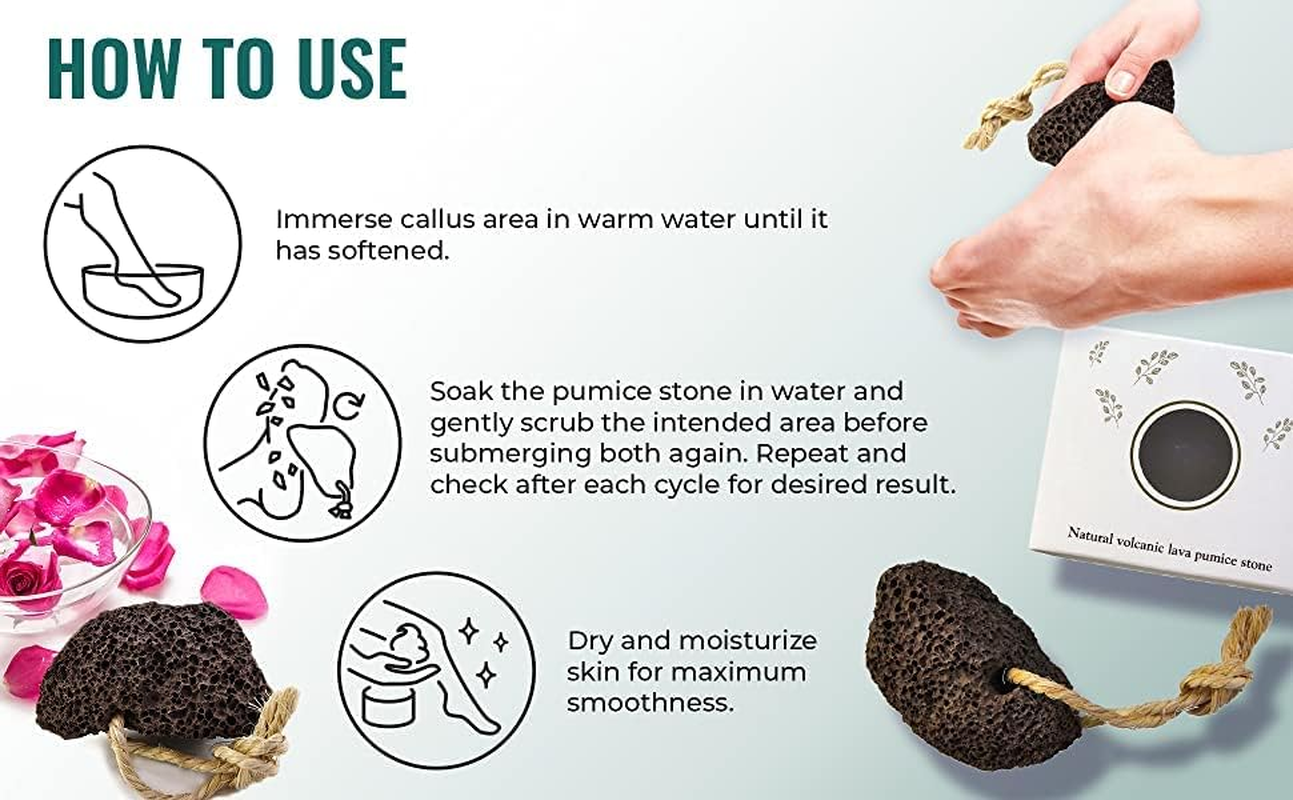 HOW TO USE

Immerse callus area in warm water until it has softened.

Soak the pumice stone in water and gently scrub the intended area before submerging both again. Repeat and check after each cycle for desired result.

Dry and moisturize skin for maximum smoothness.

Natural volcanic lava pumice stone