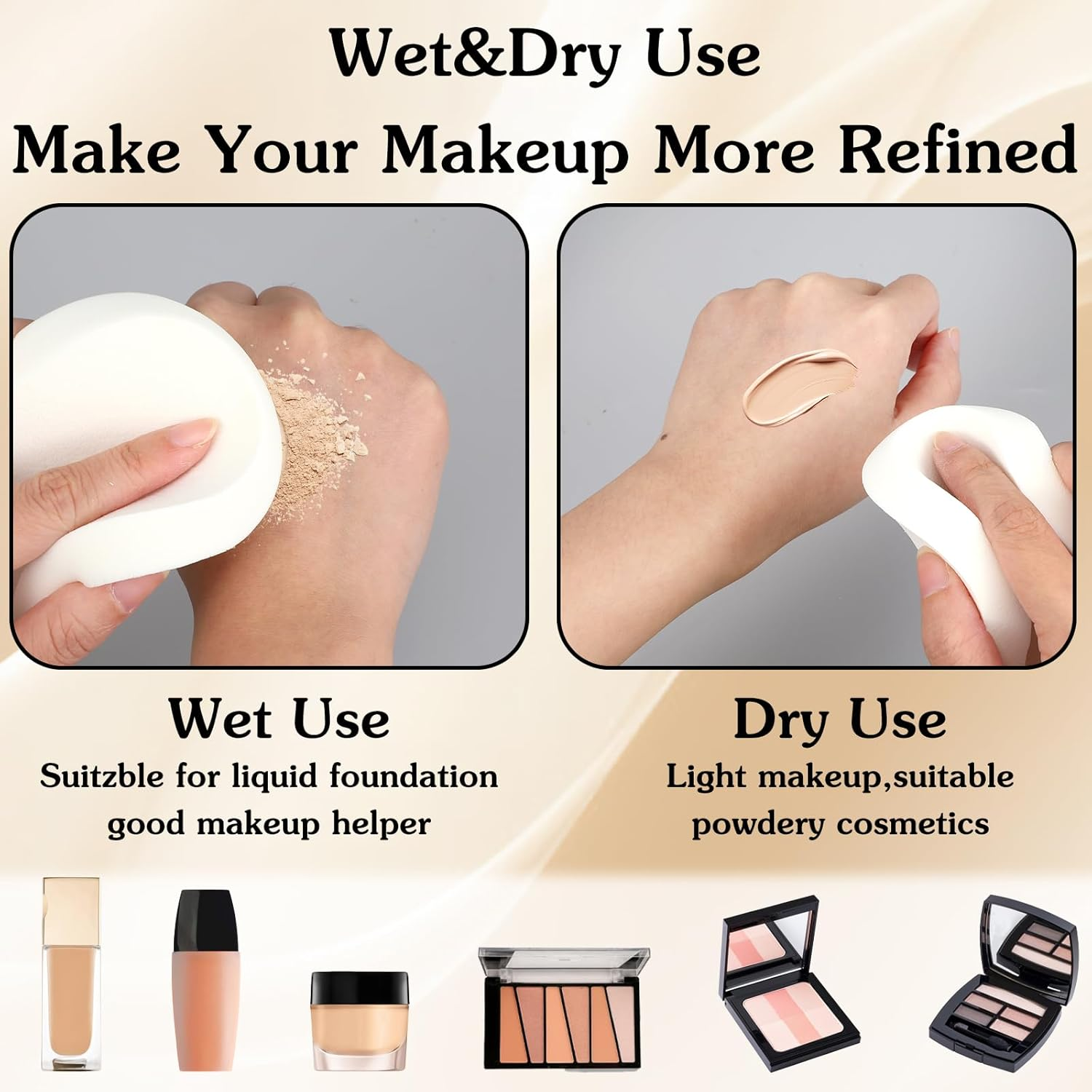 Wet&Dry Use
Make Your Makeup More Refined

Wet Use
Suitzble for liquid foundation good makeup helper

Dry Use
Light makeup,suitable powdery cosmetics