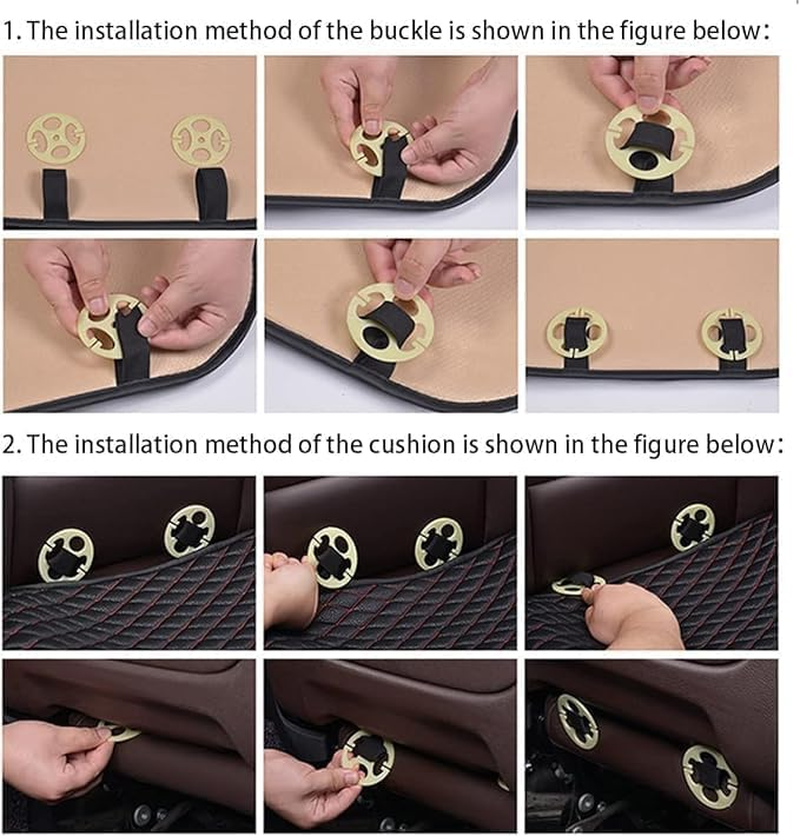 1. The installation method of the buckle is shown in the figure below:

2. The installation method of the cushion is shown in the figure below: