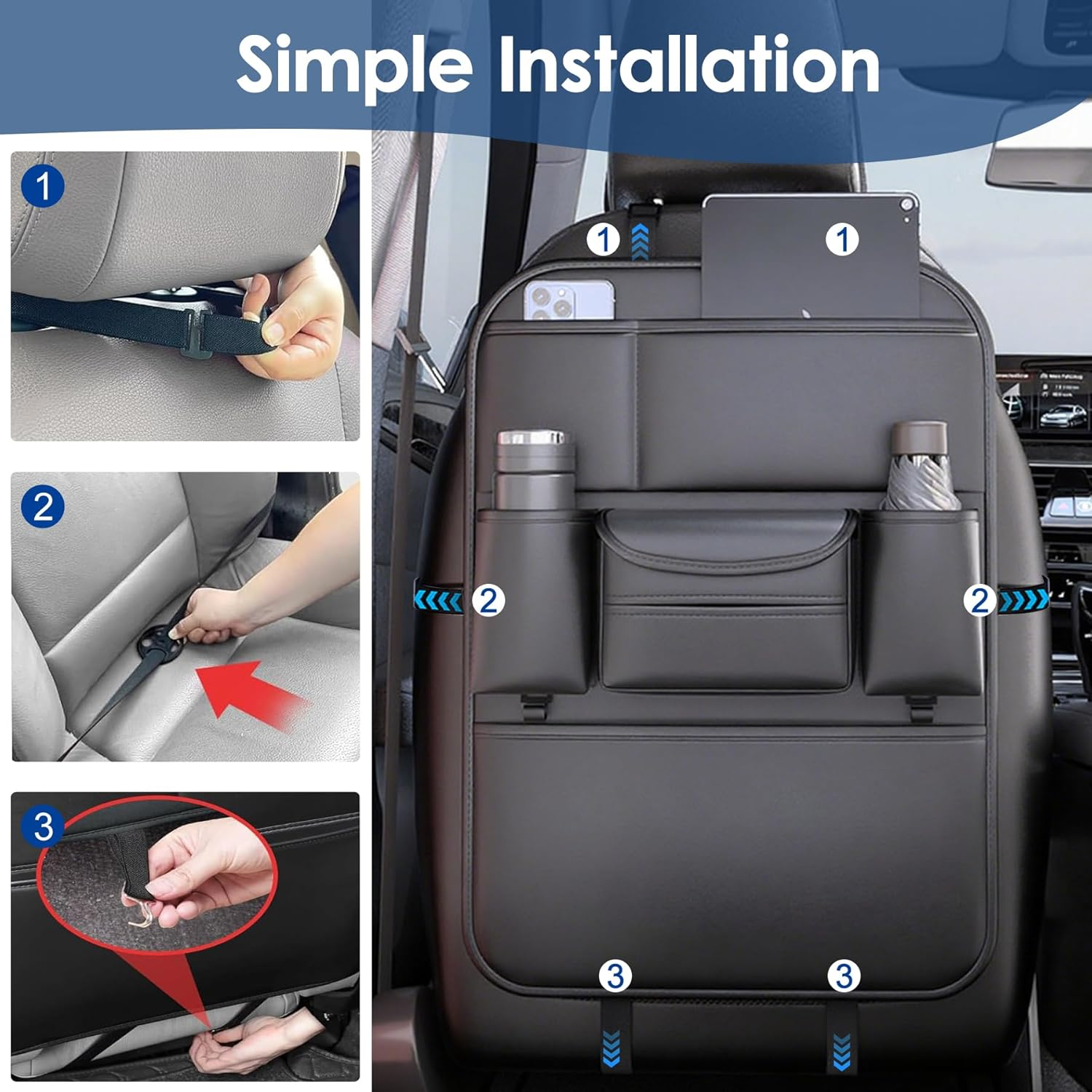 Simple Installation

1

2

3

1

1

2

2

3

3