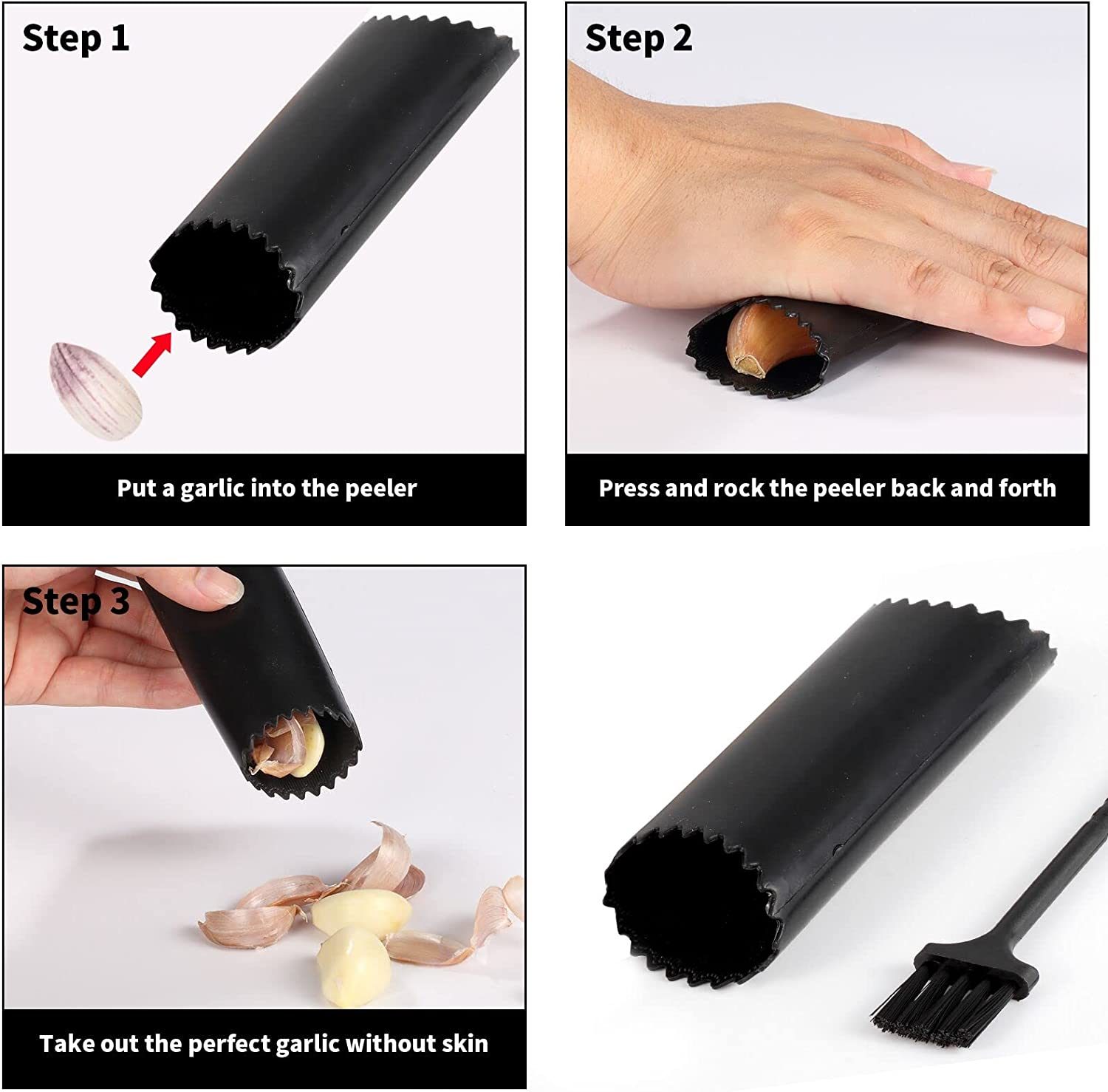 Step 1

Put a garlic into the peeler

Step 2

Press and rock the peeler back and forth

Step 3

Take out the perfect garlic without skin