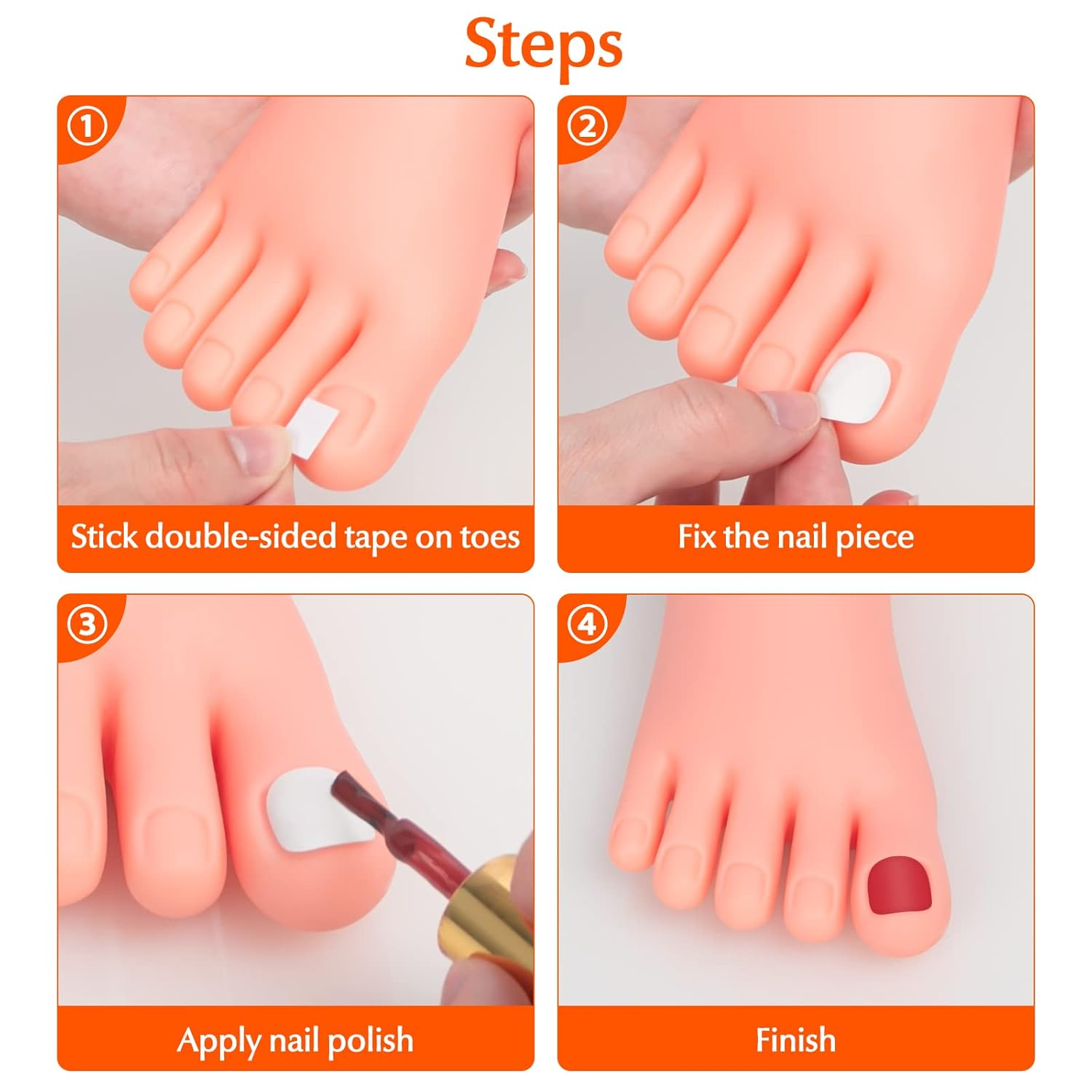 Steps

①
Stick double-sided tape on toes

②
Fix the nail piece

③
Apply nail polish

④
Finish