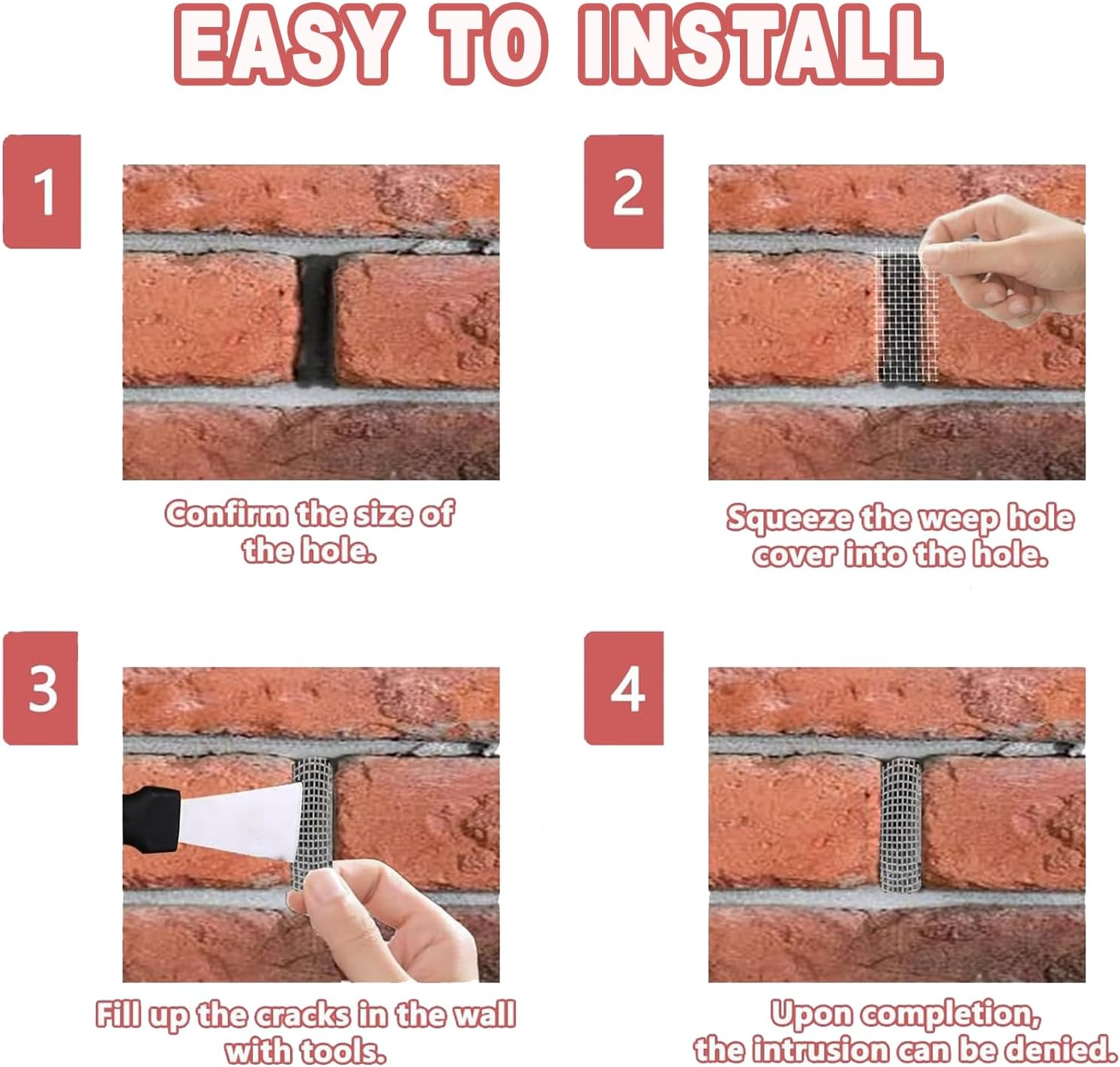 EASY TO INSTALL

1

Confirm the size of the hole.

2

Squeeze the weep hole cover into the hole.

3

Fill up the cracks in the wall with tools.

4

Upon completion, the intrusion can be denied.