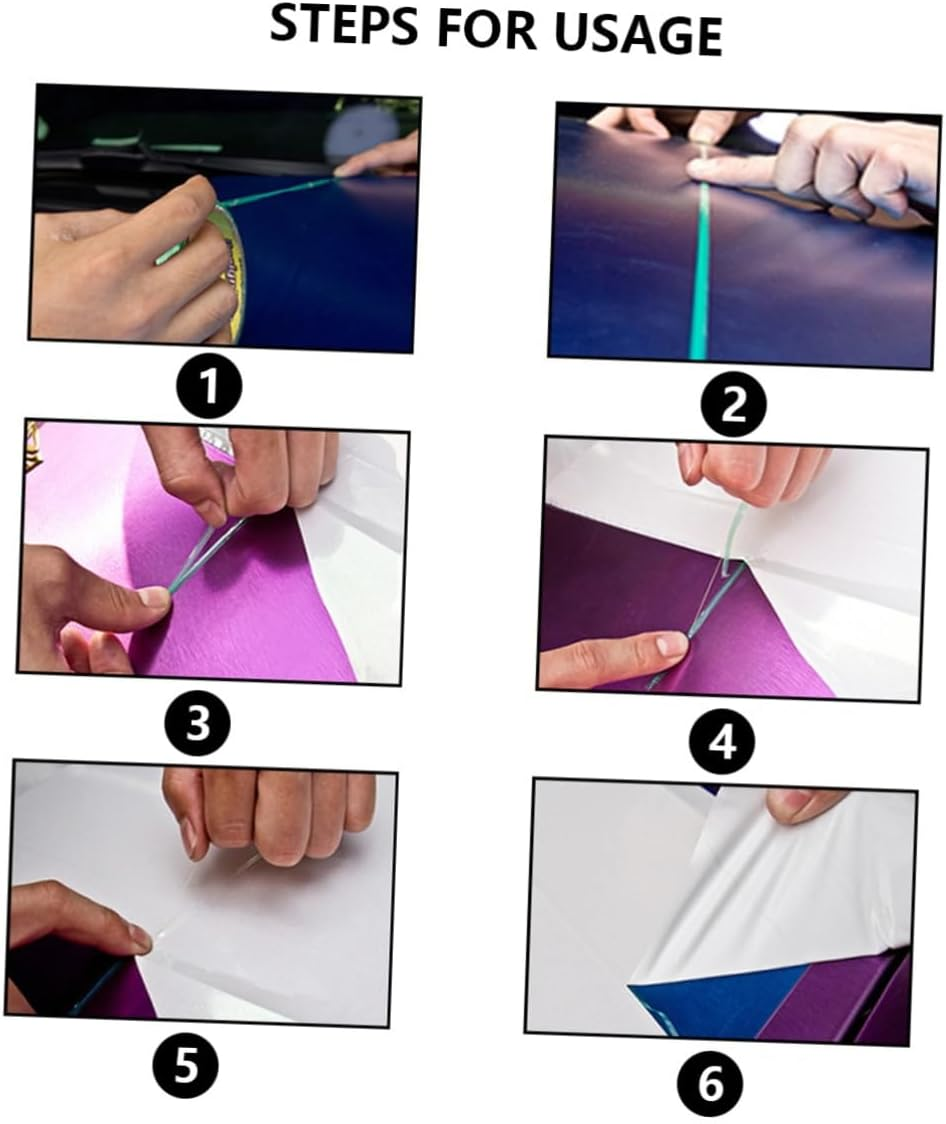 STEPS FOR USAGE

1

2

3

4

5

6