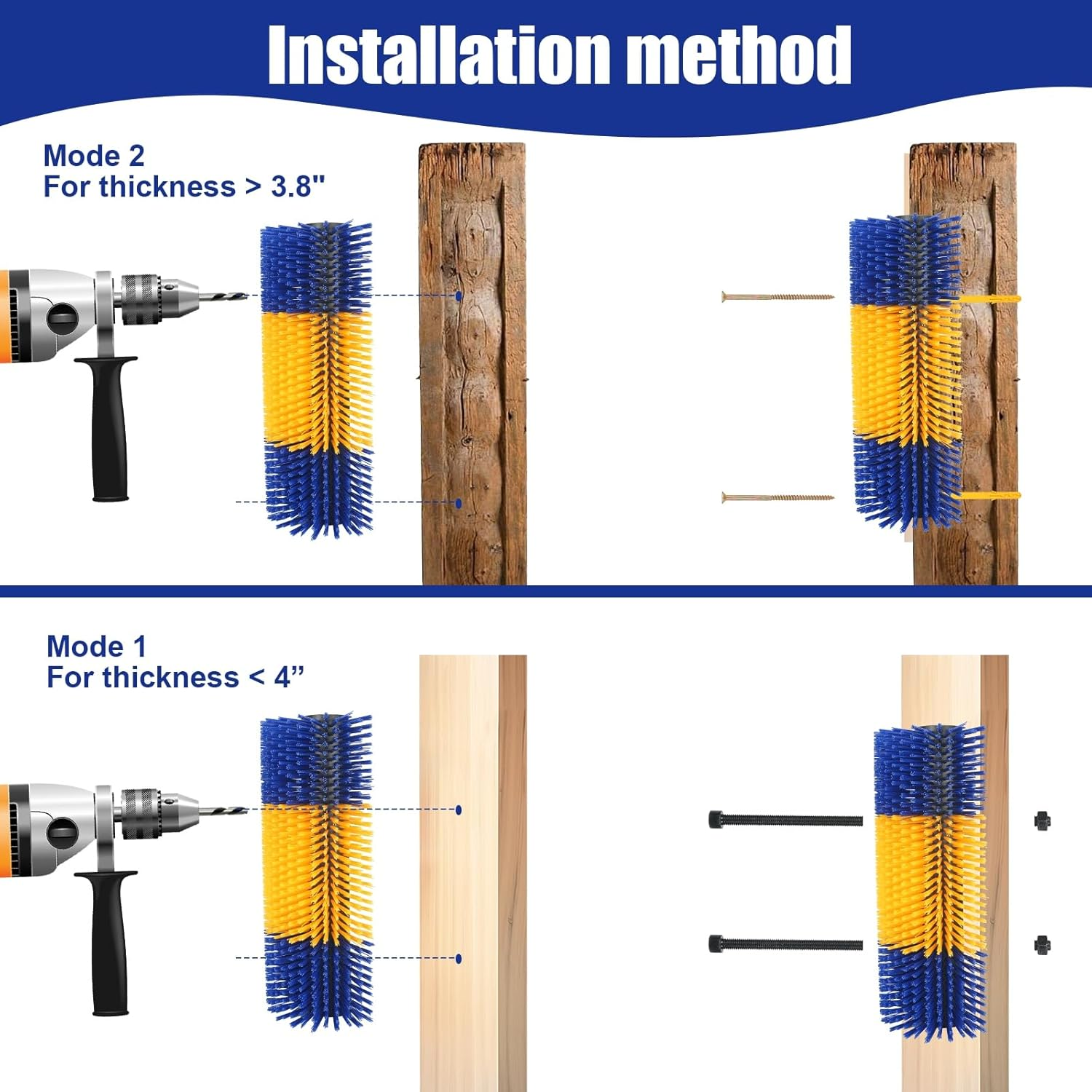 Installation method

Mode 2
For thickness > 3.8"

Mode 1
For thickness < 4”