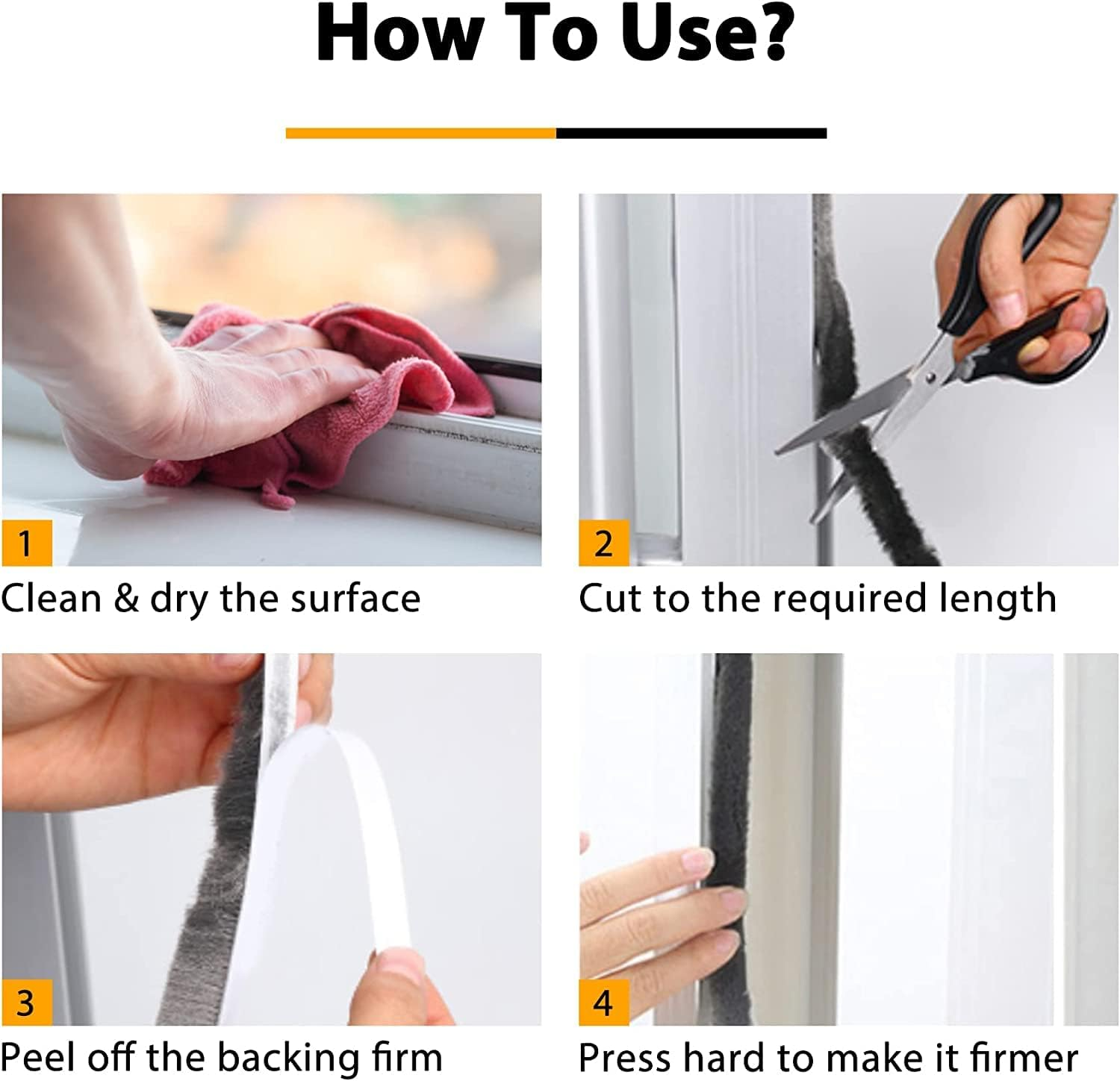 How To Use?

1
Clean & dry the surface

2
Cut to the required length

3
Peel off the backing firm

4
Press hard to make it firmer