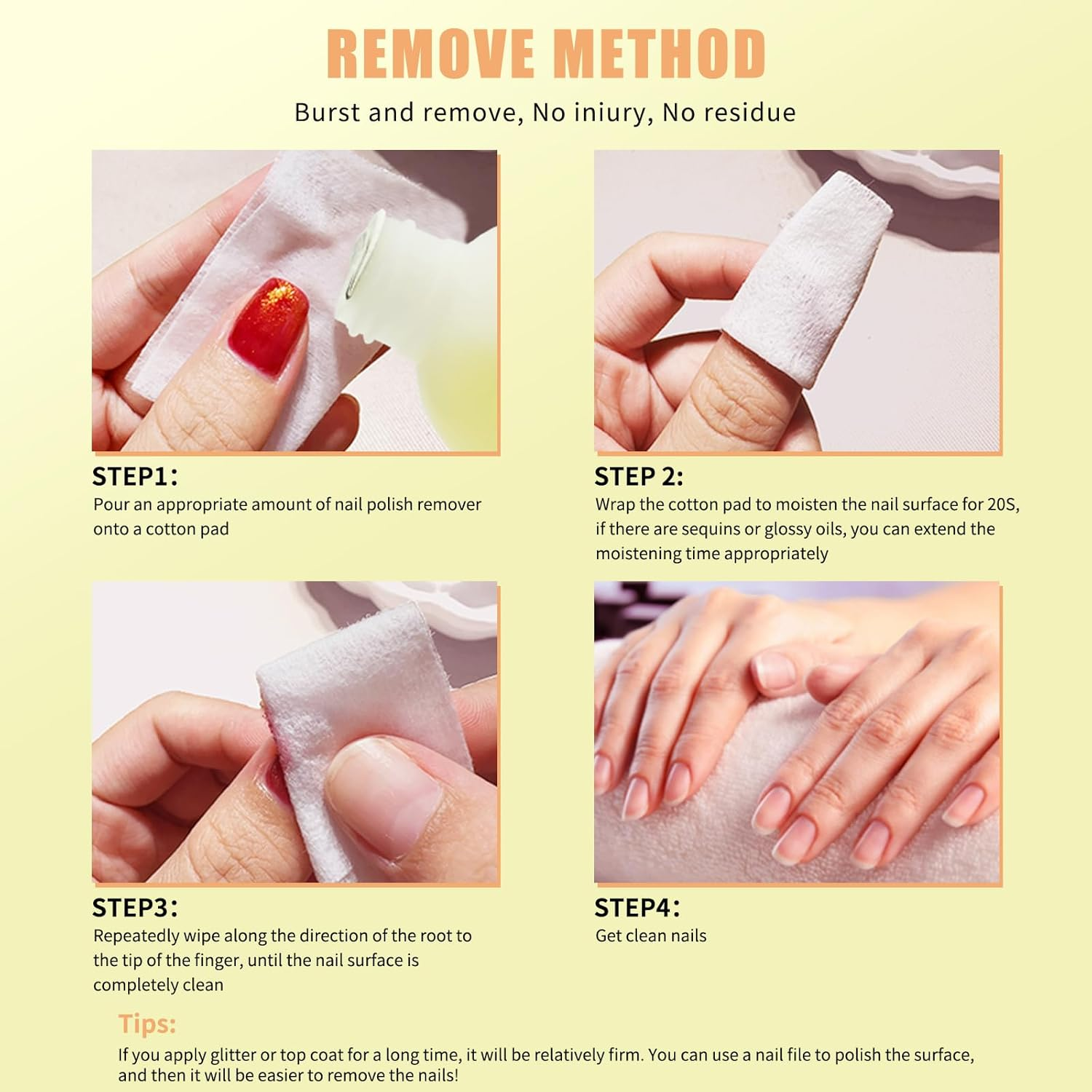 REMOVE METHOD

Burst and remove, No iniury, No residue

STEP1:
Pour an appropriate amount of nail polish remover onto a cotton pad

STEP 2:
Wrap the cotton pad to moisten the nail surface for 20S, if there are sequins or glossy oils, you can extend the moistening time appropriately

STEP3:
Repeatedly wipe along the direction of the root to the tip of the finger, until the nail surface is completely clean

STEP4:
Get clean nails

Tips:
If you apply glitter or top coat for a long time, it will be relatively firm. You can use a nail file to polish the surface, and then it will be easier to remove the nails!