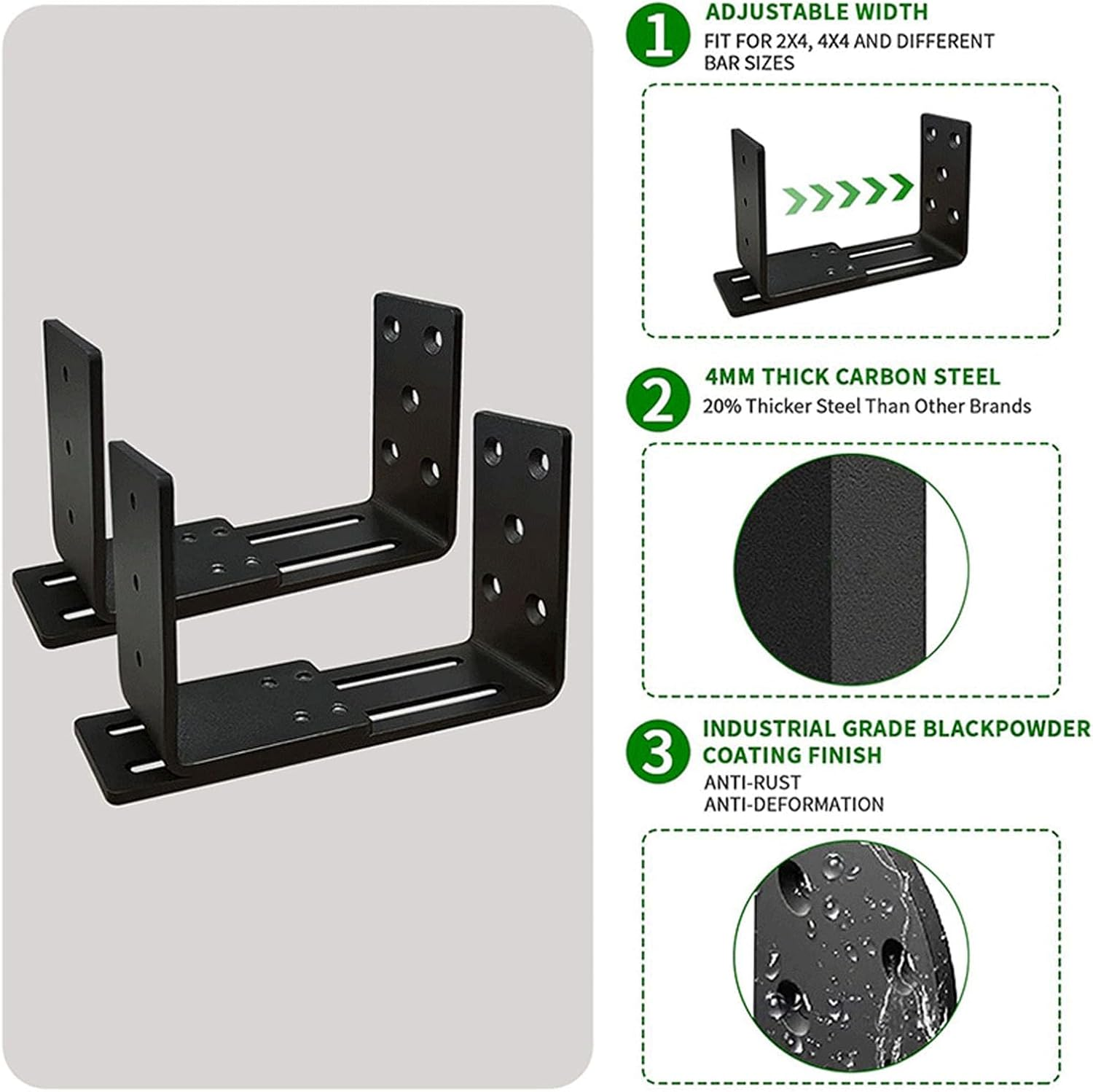 1 ADJUSTABLE WIDTH
FIT FOR 2X4, 4X4 AND DIFFERENT BAR SIZES

2 4MM THICK CARBON STEEL
20% Thicker Steel Than Other Brands

3 INDUSTRIAL GRADE BLACKPOWDER COATING FINISH
ANTI-RUST
ANTI-DEFORMATION