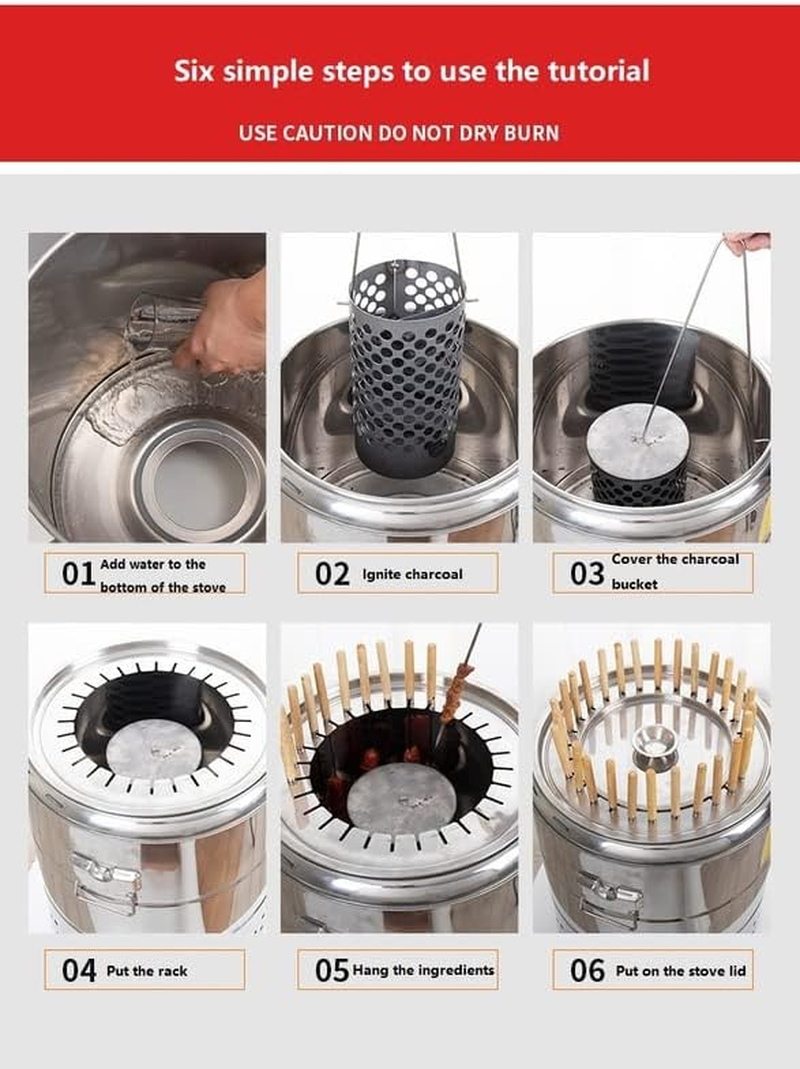 Six simple steps to use the tutorial

USE CAUTION DO NOT DRY BURN

01 Add water to the bottom of the stove

02 Ignite charcoal

03 Cover the charcoal bucket

04 Put the rack

05 Hang the ingredients

06 Put on the stove lid